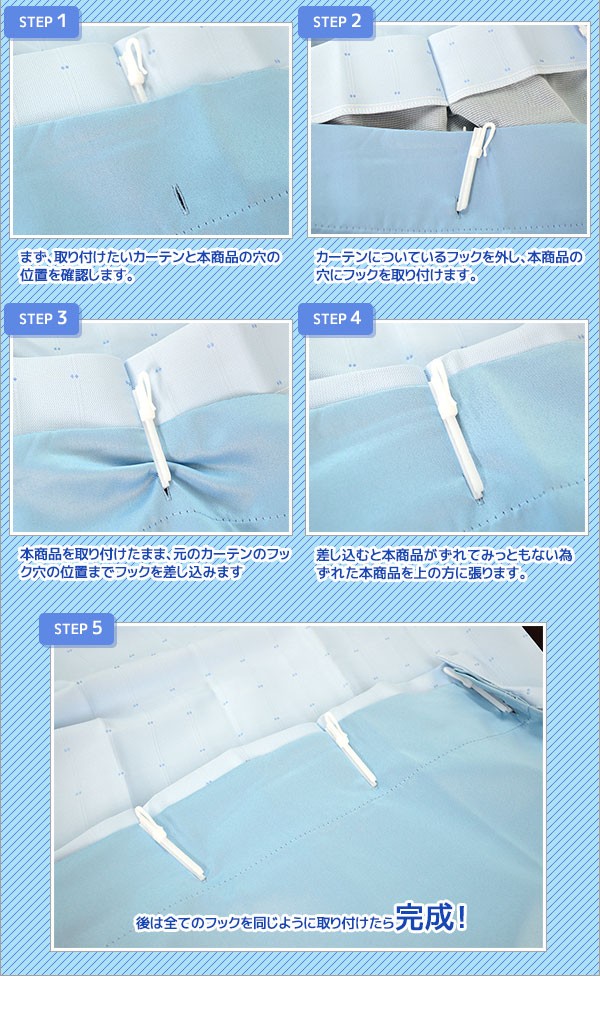 STEP 1

まず、取り付けたいカーテンと本商品の穴の位置を確認します。

STEP 2

カーテンについているフックを外し、本商品の穴にフックを取り付けます。

STEP 3

本商品を取り付けたまま、元のカーテンのフック穴の位置までフックを差し込みます

STEP 4

差し込むと本商品がずれてみっともない為ずれた本商品を上の方に張ります。

STEP 5

後は全てのフックを同じように取り付けたら完成！