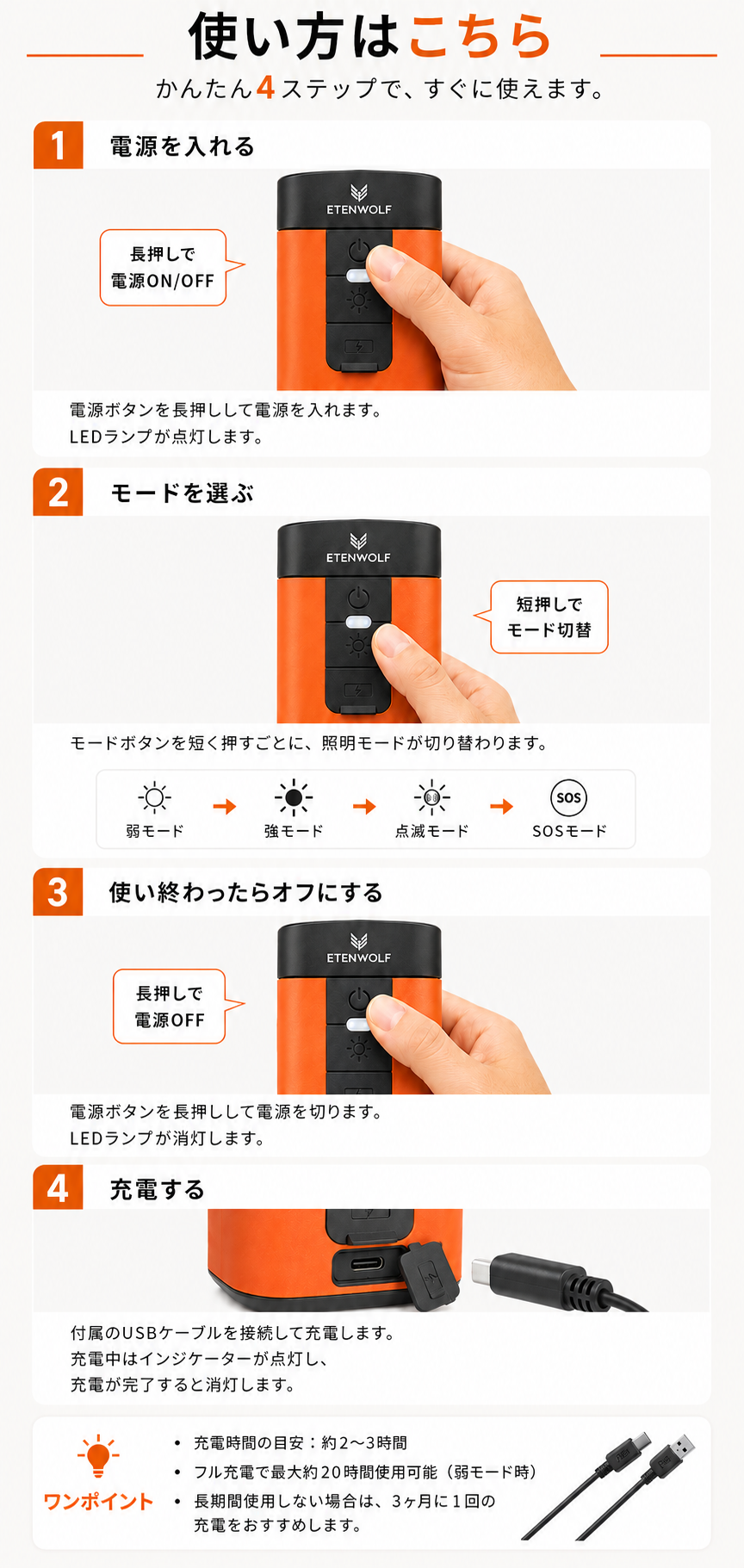 使い方はこちら

かんたん4ステップで、すぐに使えます。

1 電源を入れる

ETENWOLF

長押しで
電源ON/OFF

電源ボタンを長押しして電源を入れます。
LEDランプが点灯します。

2 モードを選ぶ

ETENWOLF

短押しで
モード切替

モードボタンを短く押すごとに、照明モードが切り替わります。

弱モード → 強モード → 点滅モード → SOS SOSモード

3 使い終わったらオフにする

ETENWOLF

長押しで
電源OFF

電源ボタンを長押しして電源を切ります。
LEDランプが消灯します。

4 充電する

付属のUSBケーブルを接続して充電します。
充電中はインジケーターが点灯し、
充電が完了すると消灯します。

ワンポイント

• 充電時間の目安：約2〜3時間
• フル充電で最大約20時間使用可能（弱モード時）
• 長期間使用しない場合は、3ヶ月に1回の充電をおすすめします。