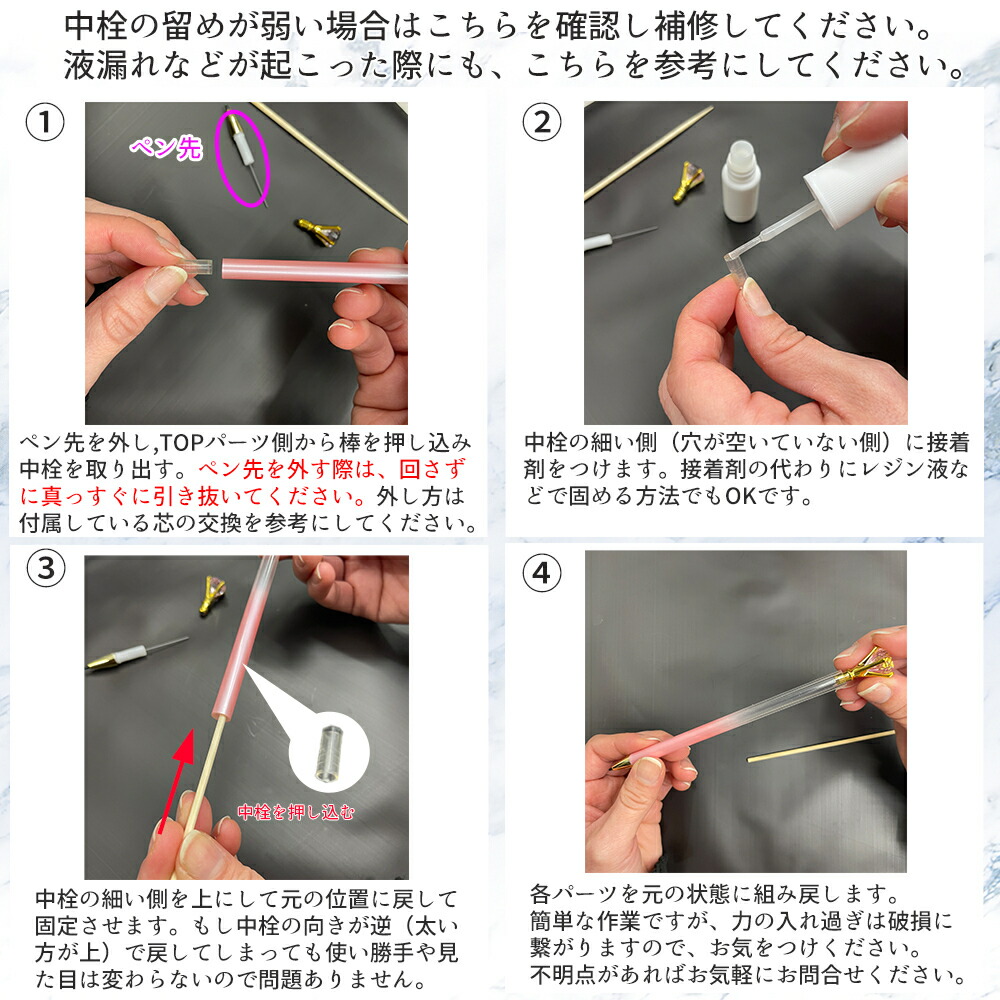 中栓の留めが弱い場合はこちらを確認し補修してください。
液漏れなどが起こった際にも、こちらを参考にしてください。

①

ペン先

ペン先を外し,TOPパーツ側から棒を押し込み中栓を取り出す。ペン先を外す際は、回さずに真っすぐに引き抜いてください。外し方は付属している芯の交換を参考にしてください。

②

中栓の細い側（穴が空いていない側）に接着剤をつけます。接着剤の代わりにレジン液などで固める方法でもOKです。

③

中栓を押し込む

中栓の細い側を上にして元の位置に戻して固定させます。もし中栓の向きが逆（太い方が上）で戻してしまっても使い勝手や見た目は変わらないので問題ありません。

④

各パーツを元の状態に組み戻します。
簡単な作業ですが、力の入れ過ぎは破損に繋がりますので、お気をつけください。
不明点があればお気軽にお問合せください。