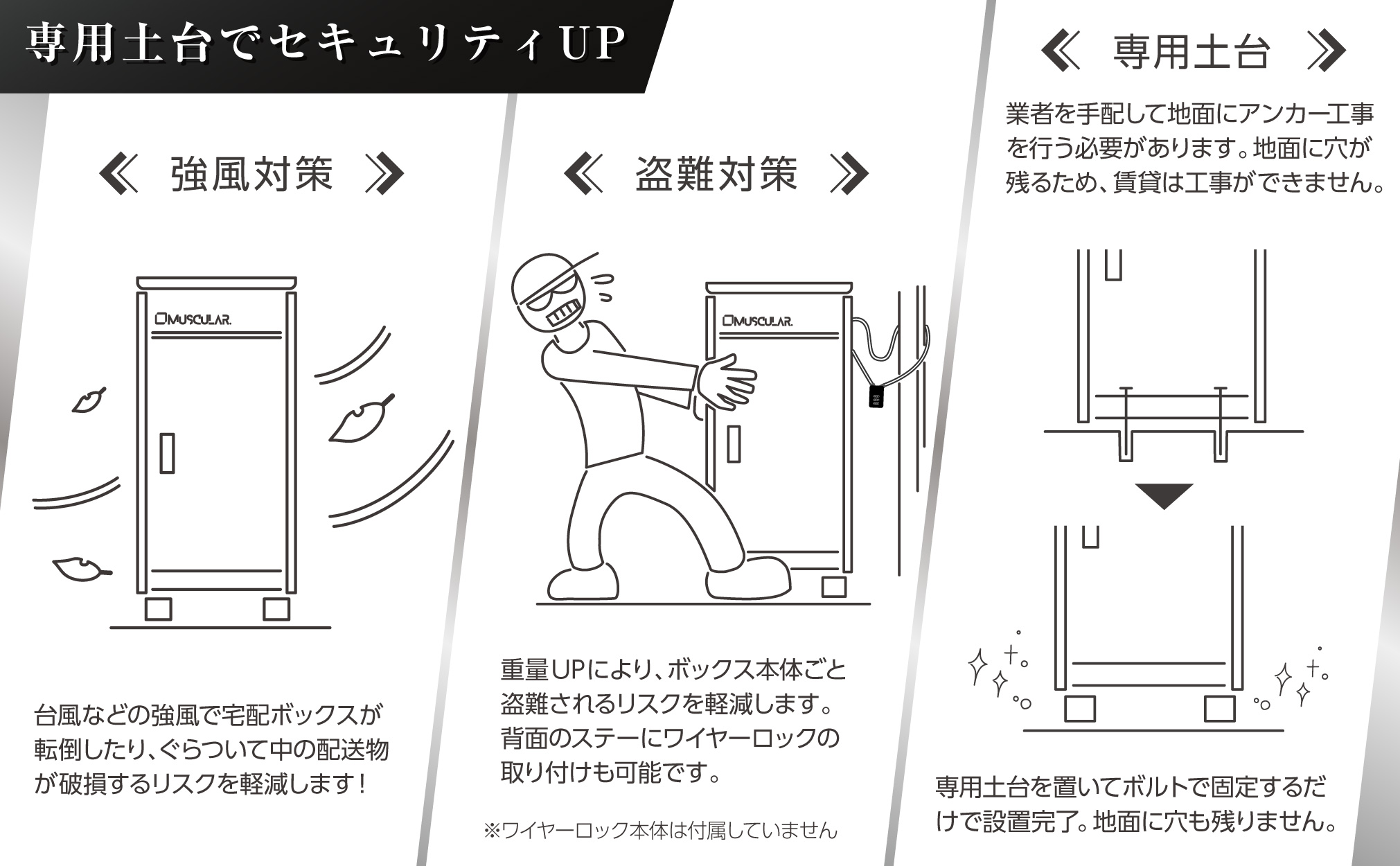 専用土台でセキュリティUP

《 強風対策 》

MUSCULAR.

台風などの強風で宅配ボックスが転倒したり、ぐらついて中の配送物が破損するリスクを軽減します！

《 盗難対策 》

MUSCULAR.

重量UPにより、ボックス本体ごと盗難されるリスクを軽減します。背面のステーにワイヤーロックの取り付けも可能です。

※ワイヤーロック本体は付属していません

《 専用土台 》

業者を手配して地面にアンカー工事を行う必要があります。地面に穴が残るため、賃貸は工事ができません。

専用土台を置いてボルトで固定するだけで設置完了。地面に穴も残りません。