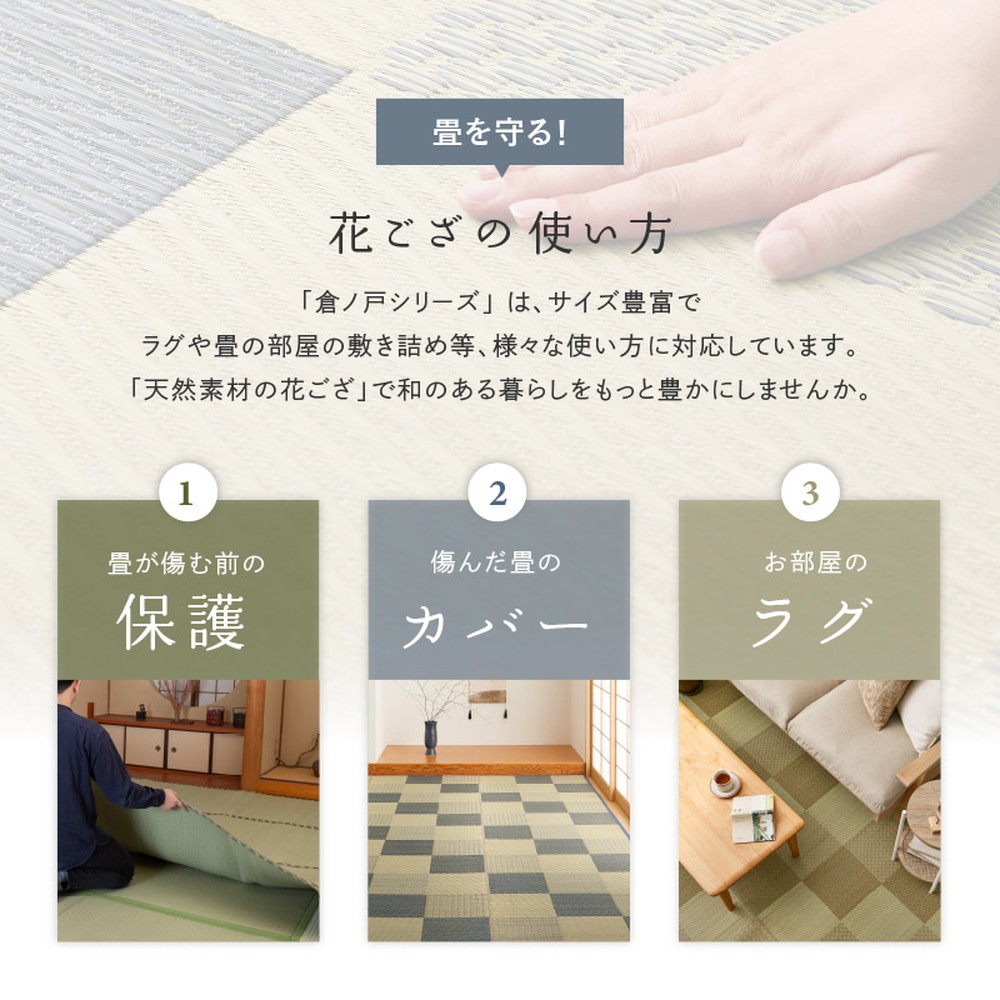 畳を守る!

花ござの使い方

「倉ノ戸シリーズ」は、サイズ豊富で
ラグや畳の部屋の敷き詰め等、様々な使い方に対応しています。
「天然素材の花ござ」で和のある暮らしをもっと豊かにしませんか。

1
畳が傷む前の
保護

2
傷んだ畳の
カバー

3
お部屋の
ラグ