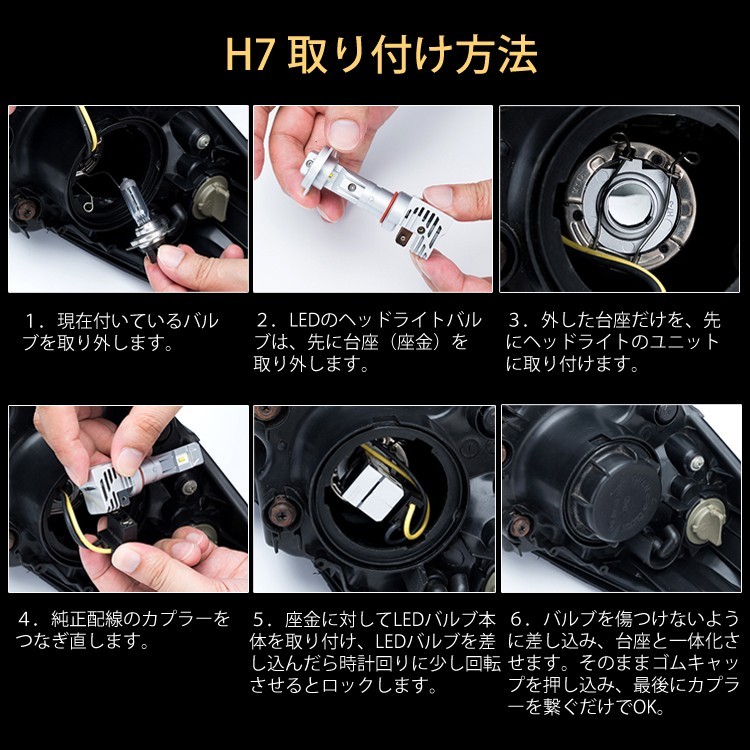 H7 取り付け方法

１．現在付いているバルブを取り外します。

２．LEDのヘッドライトバルブは、先に台座（座金）を取り外します。

３．外した台座だけを、先にヘッドライトのユニットに取り付けます。

４．純正配線のカプラーをつなぎ直します。

５．座金に対してLEDバルブ本体を取り付け、LEDバルブを差し込んだら時計回りに少し回転させるとロックします。

６．バルブを傷つけないように差し込み、台座と一体化させます。そのままゴムキャップを押し込み、最後にカプラーを繋ぐだけでOK。