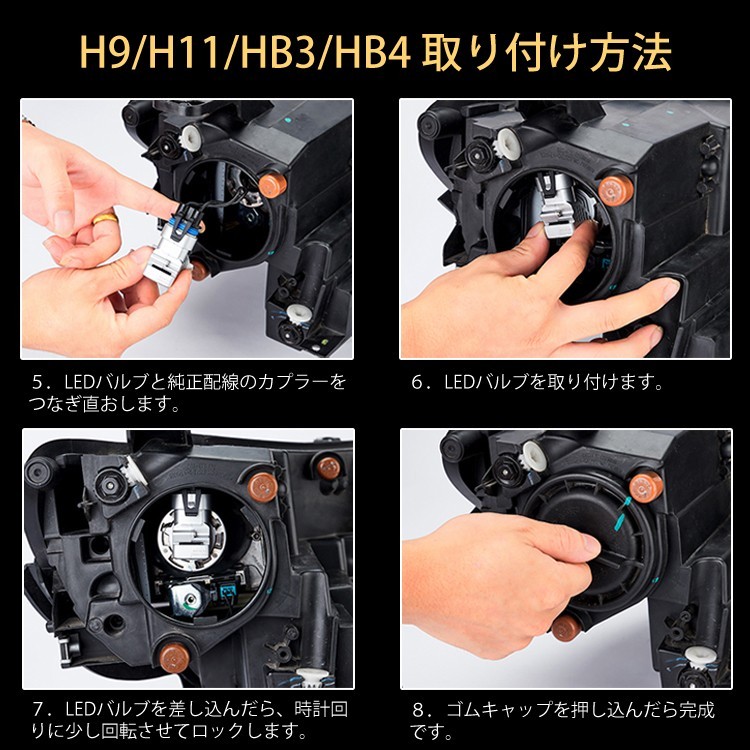 H9/H11/HB3/HB4 取り付け方法

5．LEDバルブと純正配線のカプラーをつなぎ直おします。

6．LEDバルブを取り付けます。

7．LEDバルブを差し込んだら、時計回りに少し回転させてロックします。

8．ゴムキャップを押し込んだら完成です。