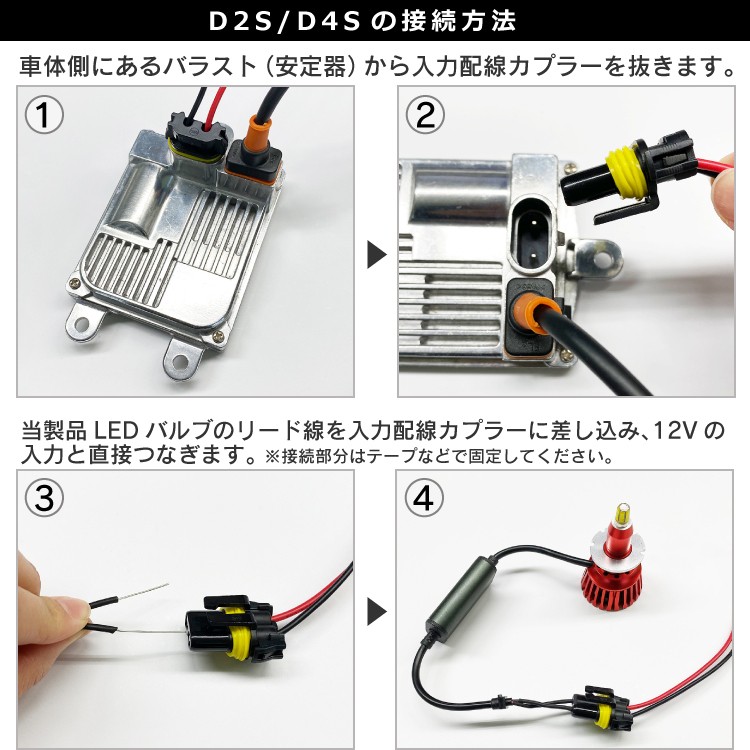 D2S/D4S の接続方法

車体側にあるバラスト（安定器）から入力配線カプラーを抜きます。

①

②

当製品 LED バルブのリード線を入力配線カプラーに差し込み、12V の入力と直接つなぎます。※接続部分はテープなどで固定してください。

③

④