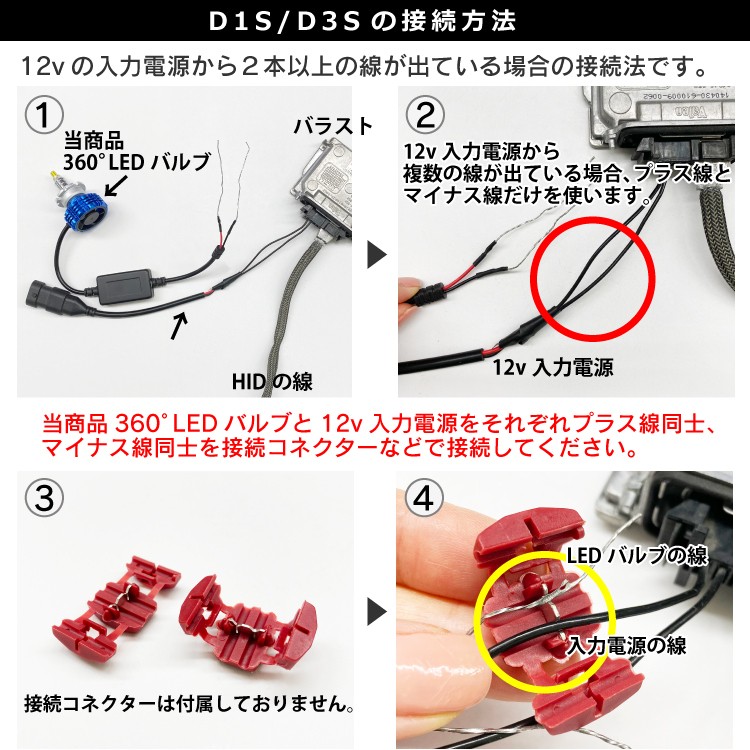 D1S/D3S の接続方法

12v の入力電源から２本以上の線が出ている場合の接続法です。

①

当商品
360° LED バルブ

バラスト

HID の線

②

12v 入力電源から
複数の線が出ている場合、プラス線と
マイナス線だけを使います。

12v 入力電源

当商品 360° LED バルブと 12v 入力電源をそれぞれプラス線同士、
マイナス線同士を接続コネクターなどで接続してください。

③

接続コネクターは付属しておりません。

④

LED バルブの線

入力電源の線