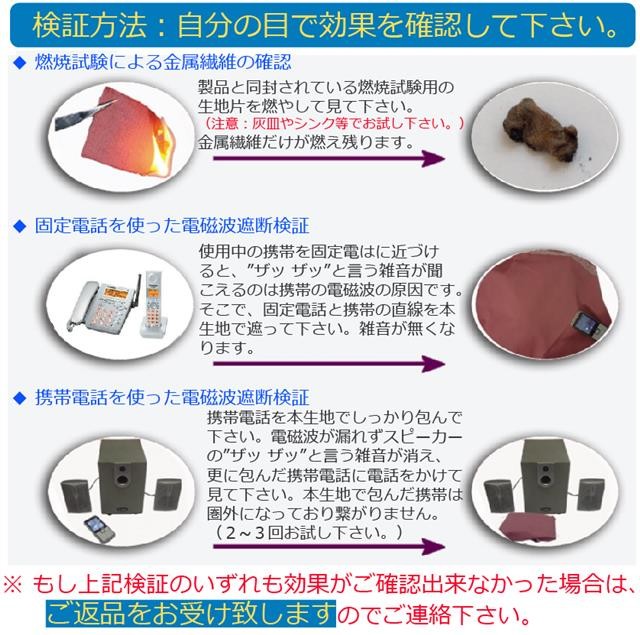 検証方法：自分の目で効果を確認して下さい。

◆ 燃焼試験による金属繊維の確認

製品と同封されている燃焼試験用の生地片を燃やして見て下さい。
（注意：灰皿やシンク等でお試し下さい。）
金属繊維だけが燃え残ります。

◆ 固定電話を使った電磁波遮断検証

使用中の携帯を固定電はに近づけると、”ザッ ザッ”と言う雑音が聞こえるのは携帯の電磁波の原因です。そこで、固定電話と携帯の直線を本生地で遮って下さい。雑音が無くなります。

◆ 携帯電話を使った電磁波遮断検証

携帯電話を本生地でしっかり包んで下さい。電磁波が漏れずスピーカーの”ザッ ザッ”と言う雑音が消え、更に包んだ携帯電話に電話をかけて見て下さい。本生地で包んだ携帯は圏外になっており繋がりません。
（２～３回お試し下さい。）

※ もし上記検証のいずれも効果がご確認出来なかった場合は、ご返品をお受け致しますのでご連絡下さい。