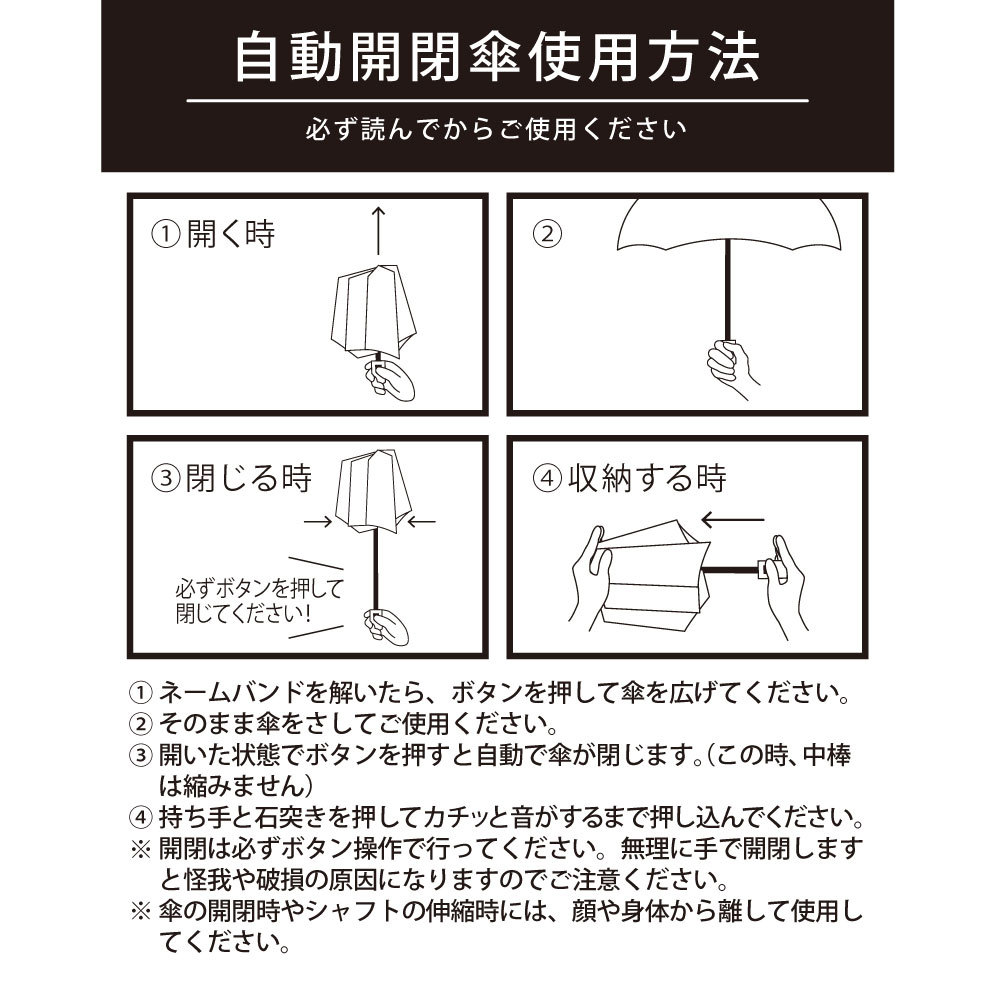 自動開閉傘使用方法

必ず読んでからご使用ください

① 開く時

②

③ 閉じる時

必ずボタンを押して閉じてください!

④ 収納する時

① ネームバンドを解いたら、ボタンを押して傘を広げてください。
② そのまま傘をさしてご使用ください。
③ 開いた状態でボタンを押すと自動で傘が閉じます。(この時、中棒は縮みません)
④ 持ち手と石突きを押してカチッと音がするまで押し込んでください。
※ 開閉は必ずボタン操作で行ってください。無理に手で開閉しますと怪我や破損の原因になりますのでご注意ください。
※ 傘の開閉時やシャフトの伸縮時には、顔や身体から離して使用してください。