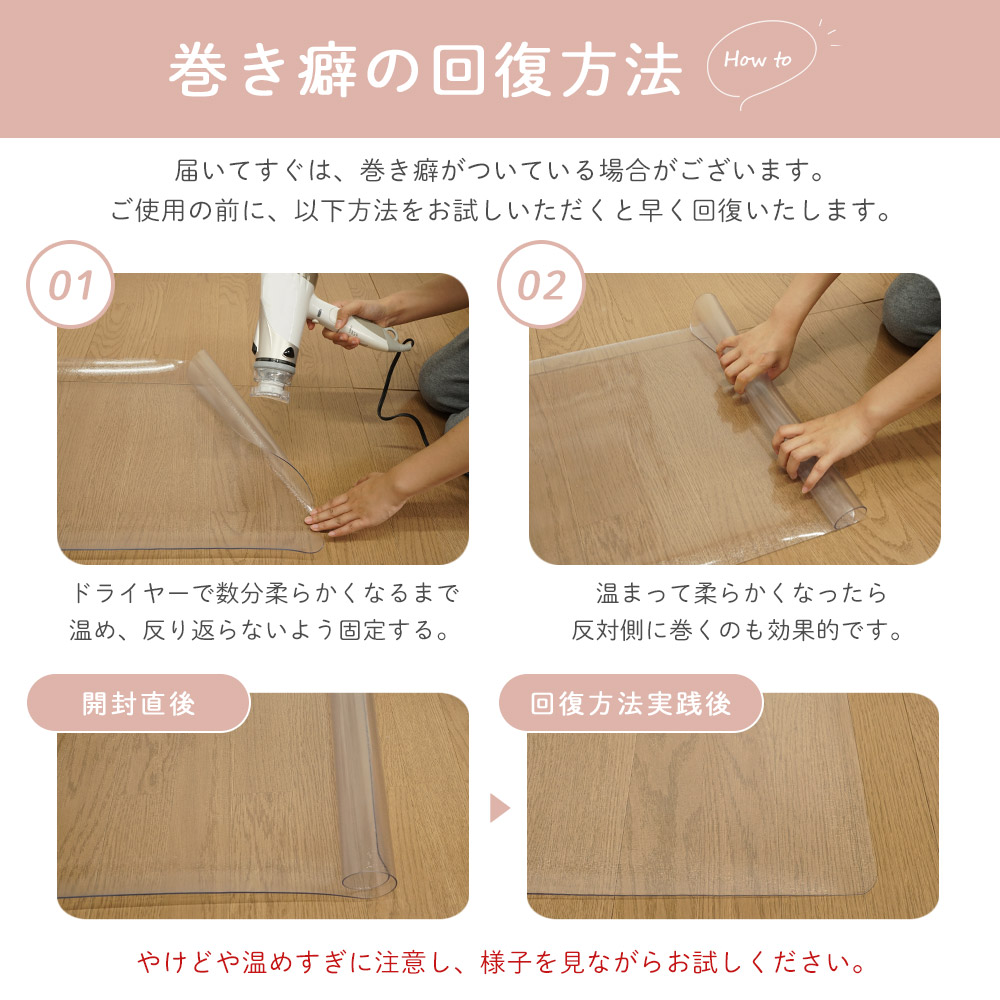 巻き癖の回復方法

How to

届いてすぐは、巻き癖がついている場合がございます。
ご使用の前に、以下方法をお試しいただくと早く回復いたします。

01

ドライヤーで数分柔らかくなるまで温め、反り返らないよう固定する。

02

温まって柔らかくなったら反対側に巻くのも効果的です。

開封直後

回復方法実践後

やけどや温めすぎに注意し、様子を見ながらお試しください。