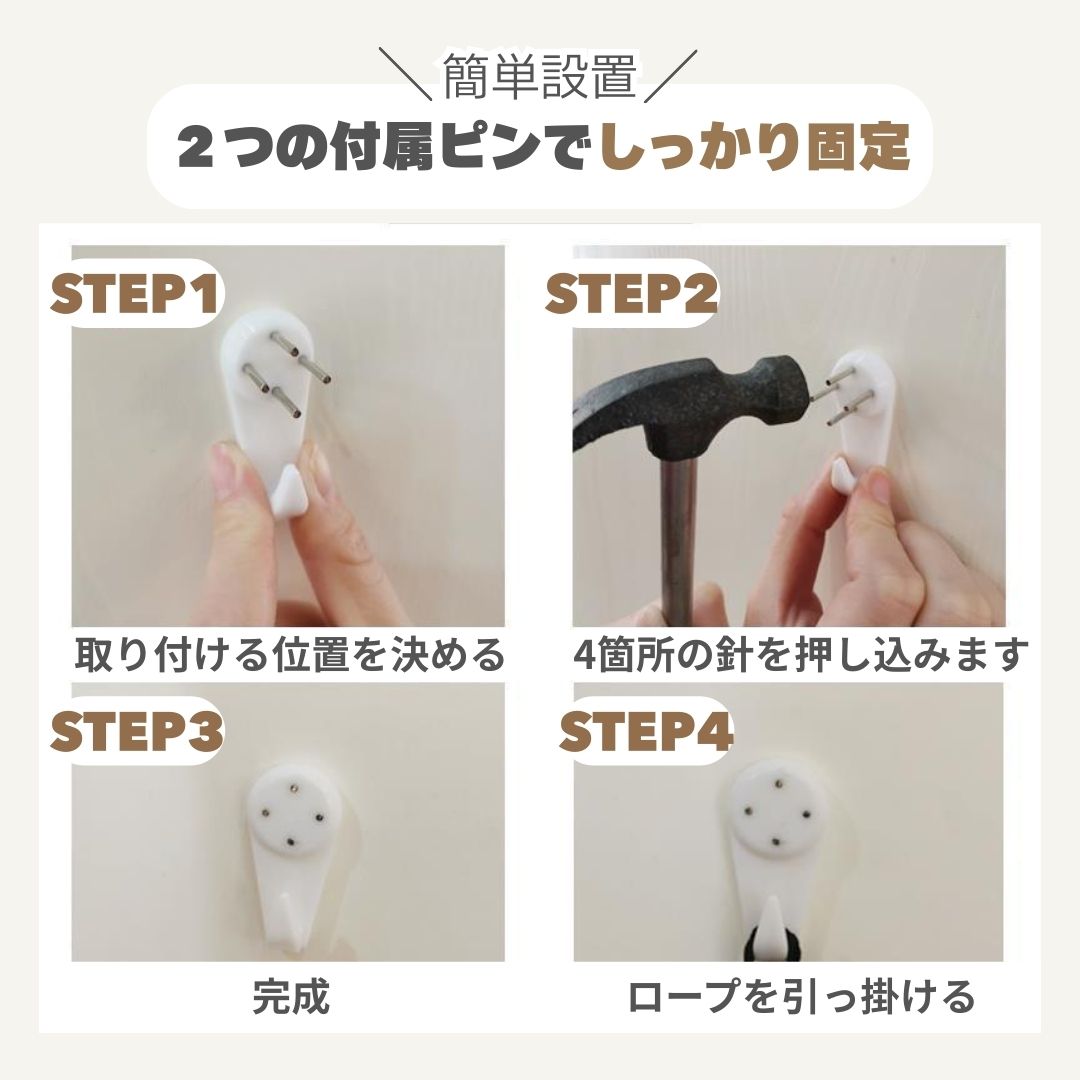 ＼簡単設置／

２つの付属ピンでしっかり固定

STEP1

取り付ける位置を決める

STEP2

4箇所の針を押し込みます

STEP3

完成

STEP4

ロープを引っ掛ける