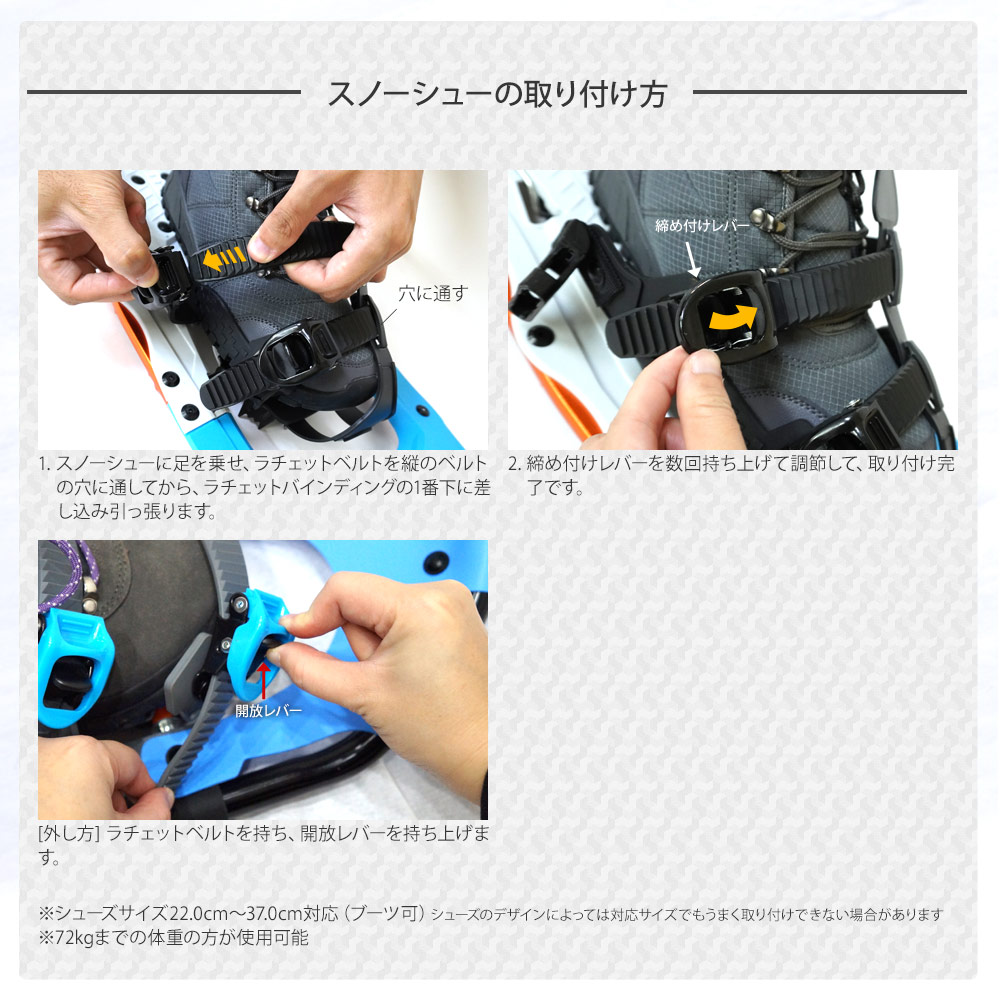 スノーシューの取り付け方

穴に通す

1. スノーシューに足を乗せ、ラチェットベルトを縦のベルトの穴に通してから、ラチェットバインディングの1番下に差し込み引っ張ります。

締め付けレバー

2. 締め付けレバーを数回持ち上げて調節して、取り付け完了です。

開放レバー

[外し方] ラチェットベルトを持ち、開放レバーを持ち上げます。

※シューズサイズ22.0cm〜37.0cm対応（ブーツ可）シューズのデザインによっては対応サイズでもうまく取り付けできない場合があります
※72kgまでの体重の方が使用可能