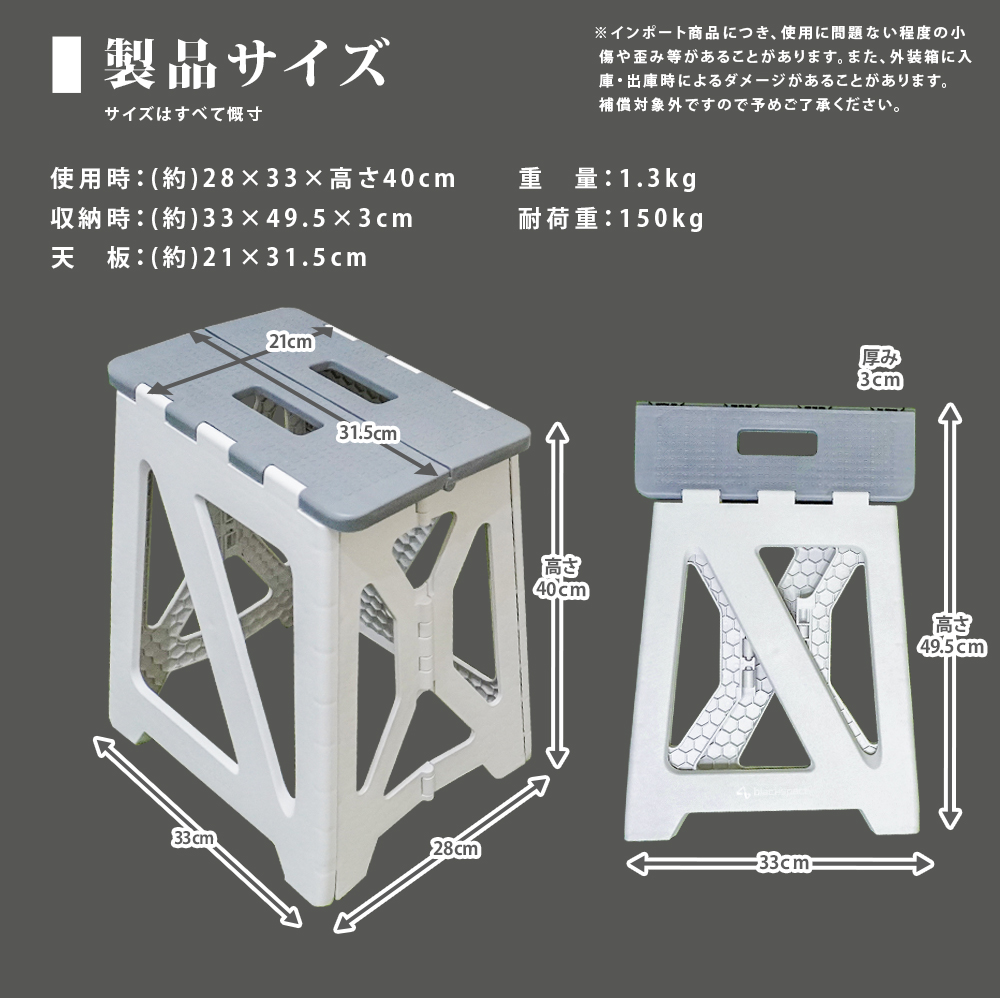 製品サイズ
サイズはすべて概寸

※インポート商品につき、使用に問題ない程度の小傷や歪み等があることがあります。また、外装箱に入庫・出庫時によるダメージがあることがあります。補償対象外ですので予めご了承ください。

使用時:(約)28×33×高さ40cm
収納時:(約)33×49.5×3cm
天　板:(約)21×31.5cm

重　量:1.3kg
耐荷重:150kg

21cm
31.5cm
高さ
40cm
33cm
28cm

厚み
3cm
高さ
49.5cm
33cm