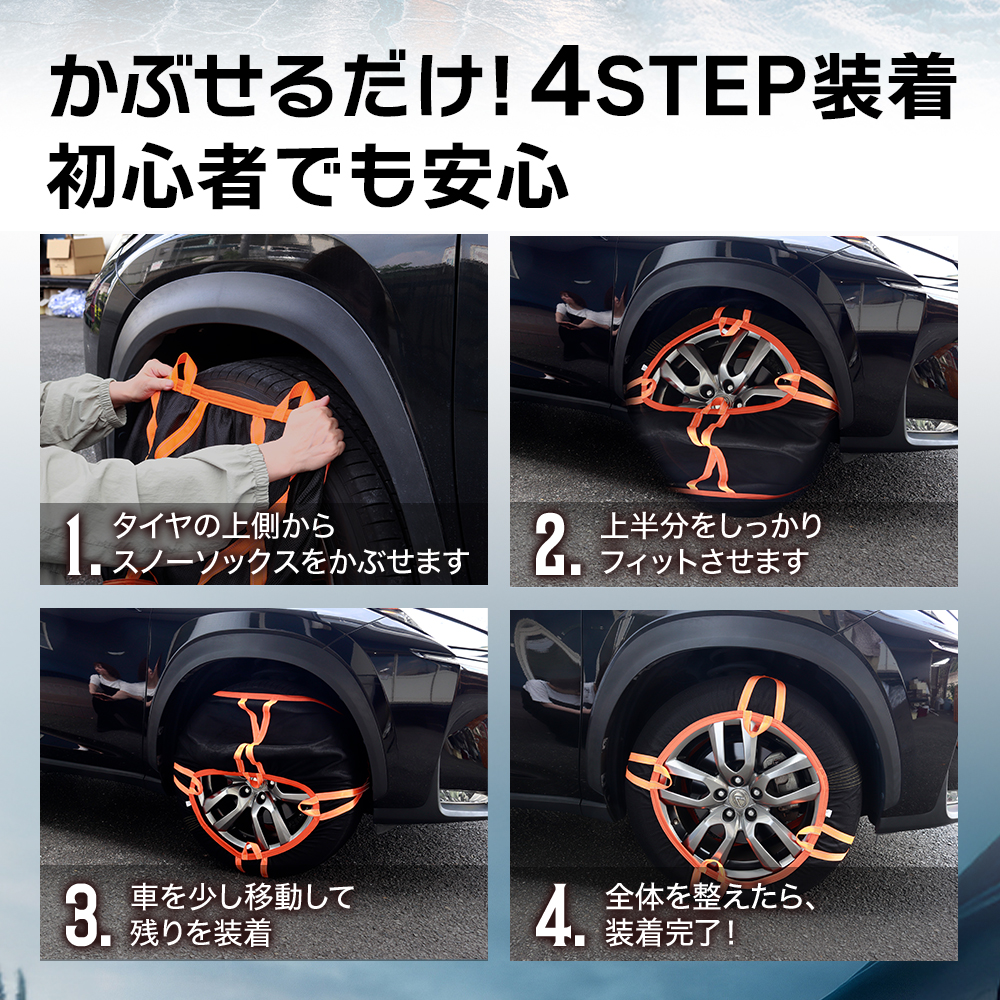 かぶせるだけ! 4STEP装着
初心者でも安心

1. タイヤの上側から
スノーソックスをかぶせます

2. 上半分をしっかり
フィットさせます

3. 車を少し移動して
残りを装着

4. 全体を整えたら、
装着完了!