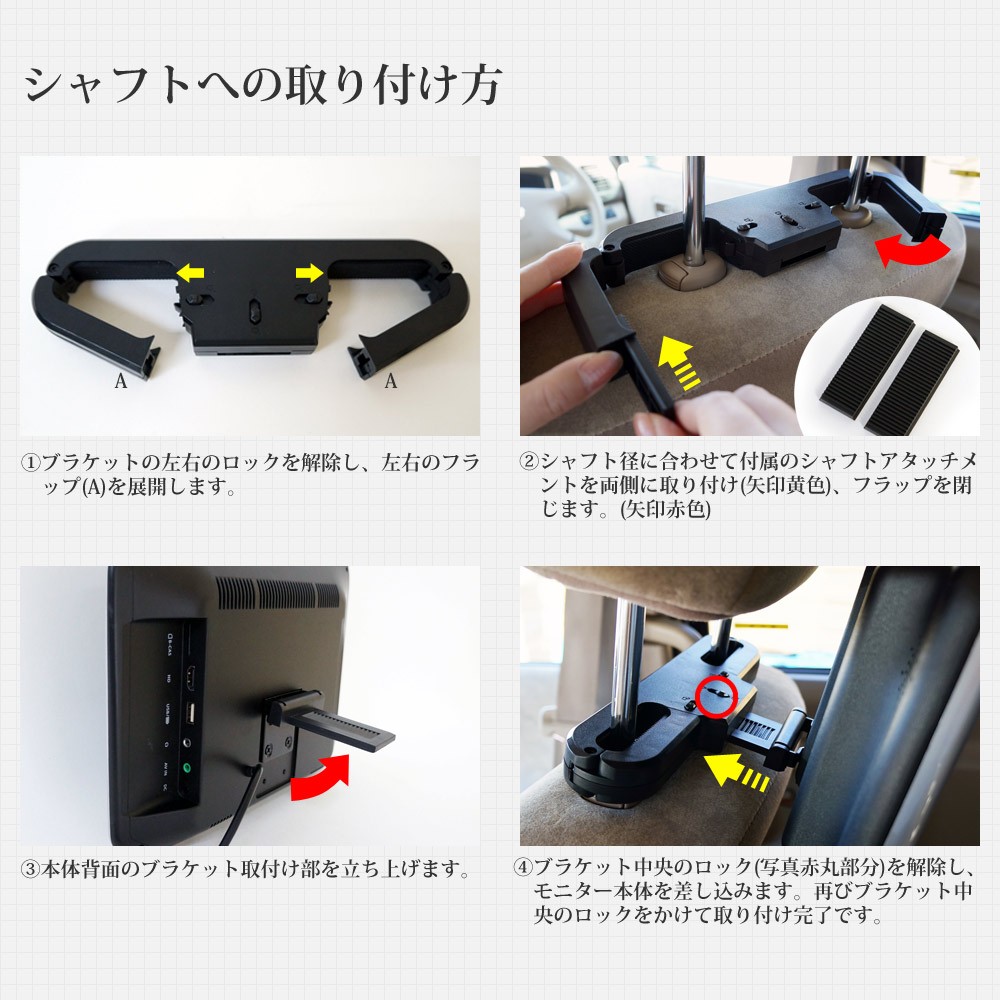 シャフトへの取り付け方

A

A

①ブラケットの左右のロックを解除し、左右のフラップ(A)を展開します。

②シャフト径に合わせて付属のシャフトアタッチメントを両側に取り付け(矢印黄色)、フラップを閉じます。(矢印赤色)

③本体背面のブラケット取付け部を立ち上げます。

④ブラケット中央のロック(写真赤丸部分)を解除し、モニター本体を差し込みます。再びブラケット中央のロックをかけて取り付け完了です。