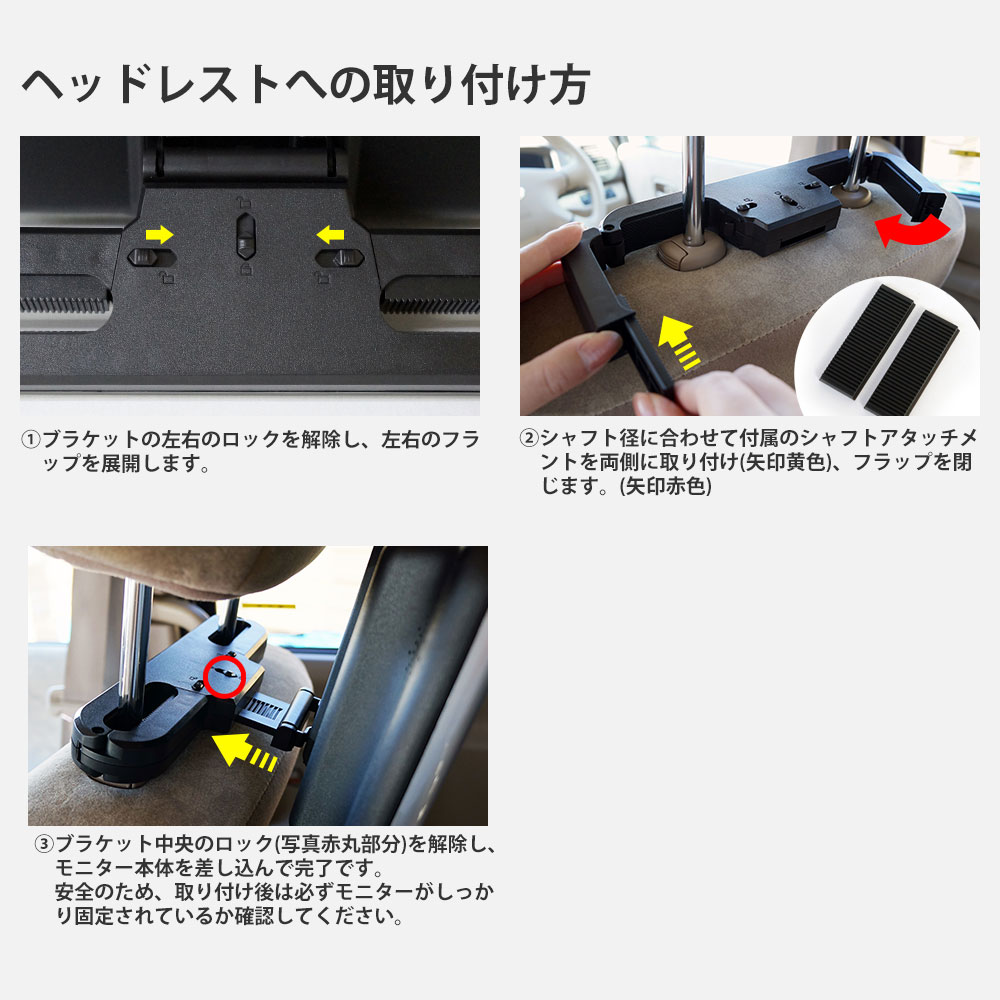 ヘッドレストへの取り付け方

①ブラケットの左右のロックを解除し、左右のフラップを展開します。

②シャフト径に合わせて付属のシャフトアタッチメントを両側に取り付け(矢印黄色)、フラップを閉じます。(矢印赤色)

③ブラケット中央のロック(写真赤丸部分)を解除し、モニター本体を差し込んで完了です。
安全のため、取り付け後は必ずモニターがしっかり固定されているか確認してください。