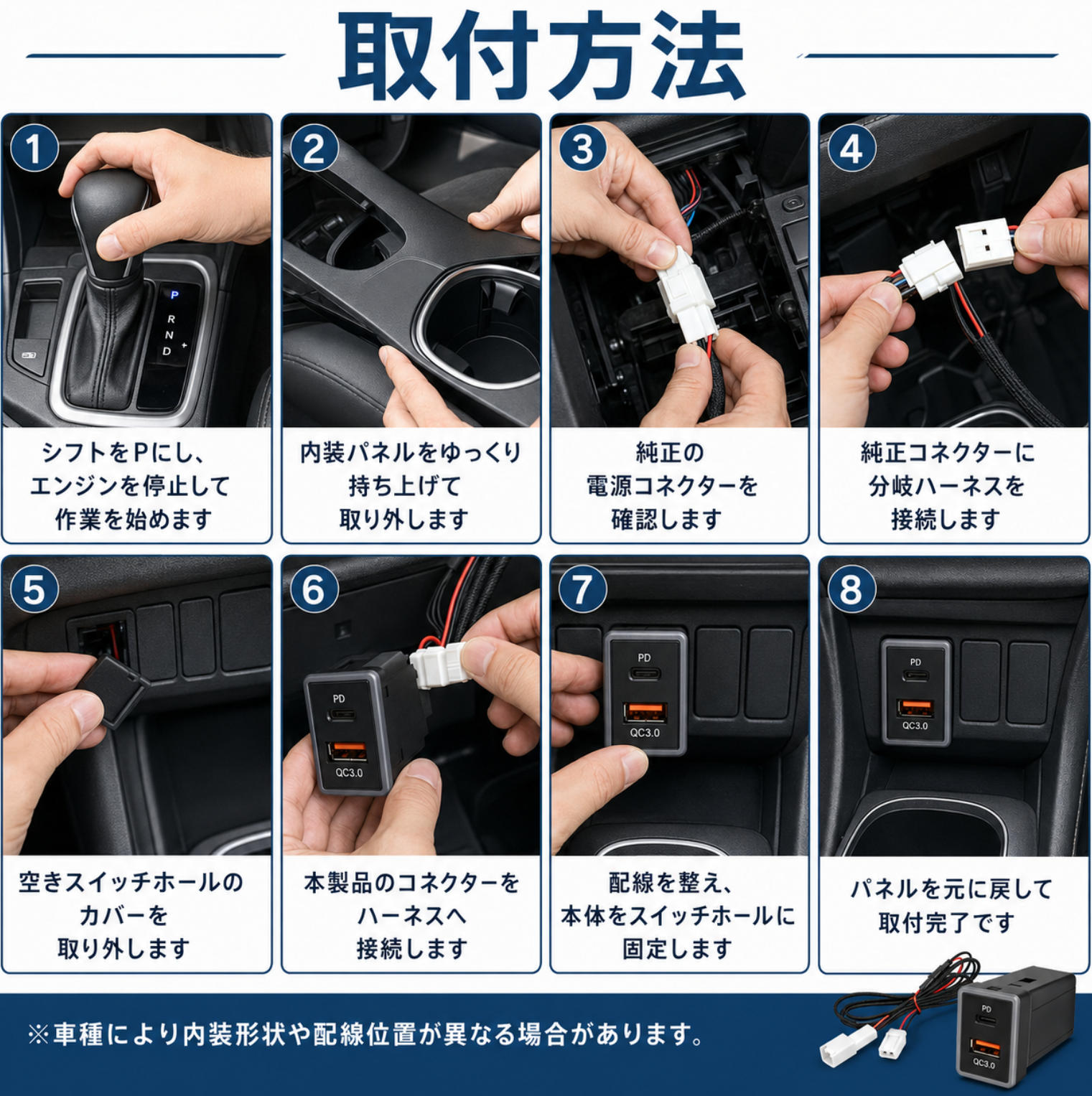 取付方法

1

P
R
N
D

シフトをPにし、
エンジンを停止して
作業を始めます

2

内装パネルをゆっくり
持ち上げて
取り外します

3

純正の
電源コネクターを
確認します

4

純正コネクターに
分岐ハーネスを
接続します

5

空きスイッチホールの
カバーを
取り外します

6

PD
QC3.0

本製品のコネクターを
ハーネスへ
接続します

7

PD
QC3.0

配線を整え、
本体をスイッチホールに
固定します

8

PD
QC3.0

パネルを元に戻して
取付完了です

※車種により内装形状や配線位置が異なる場合があります。

PD
QC3.0