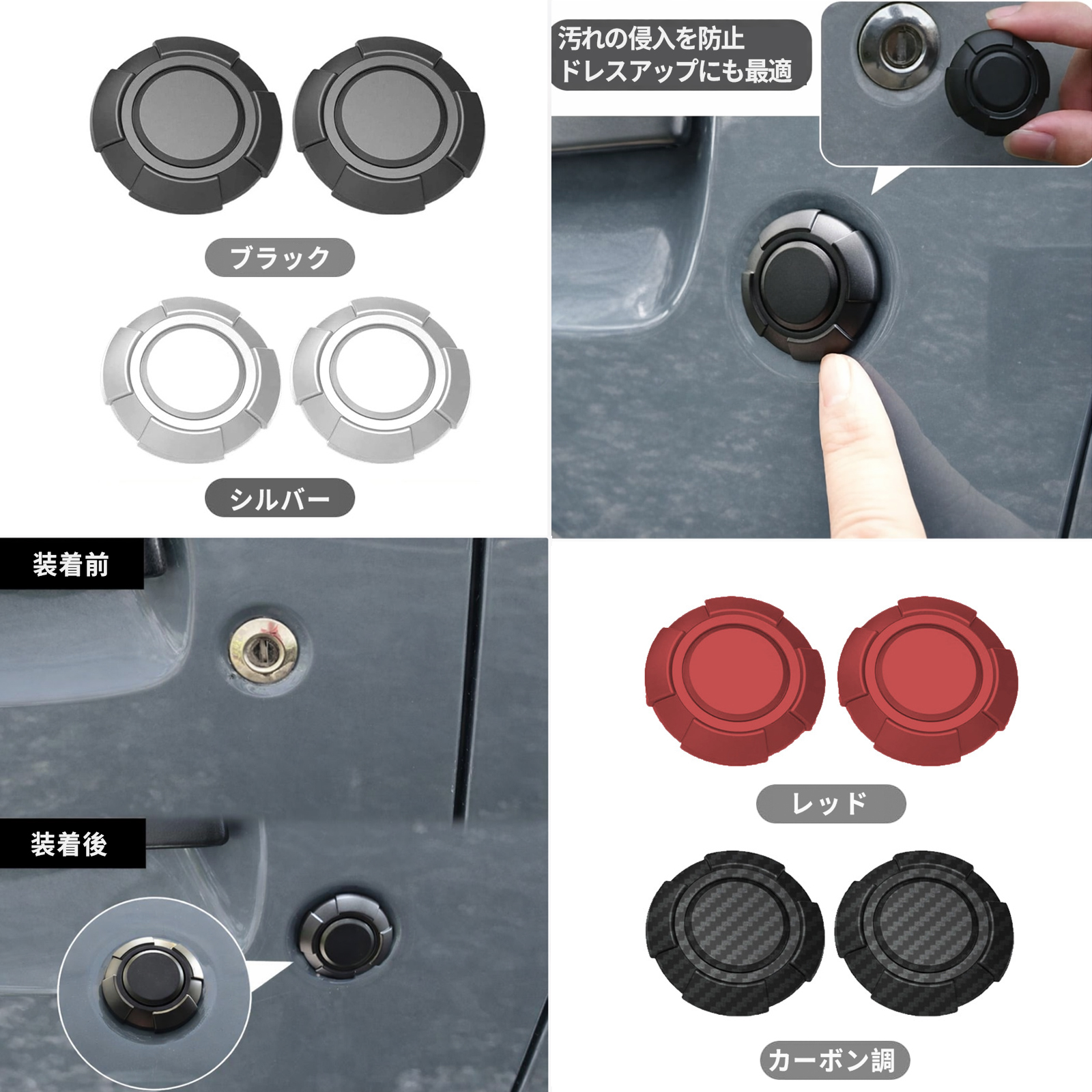 ブラック

シルバー

汚れの侵入を防止
ドレスアップにも最適

装着前

装着後

レッド

カーボン調