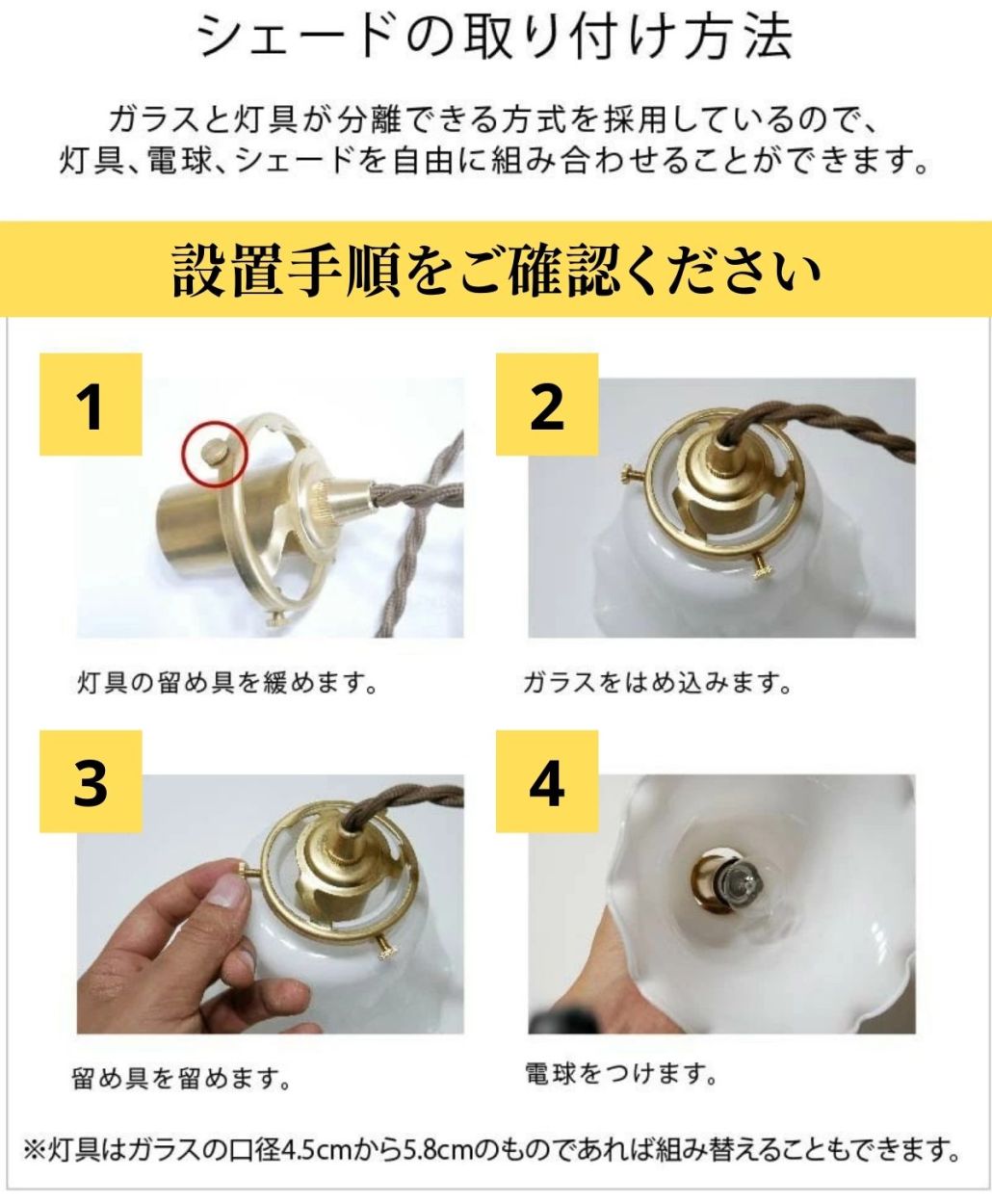 シェードの取り付け方法

ガラスと灯具が分離できる方式を採用しているので、灯具、電球、シェードを自由に組み合わせることができます。

設置手順をご確認ください

1

灯具の留め具を緩めます。

2

ガラスをはめ込みます。

3

留め具を留めます。

4

電球をつけます。

※灯具はガラスの口径4.5cmから5.8cmのものであれば組み替えることもできます。