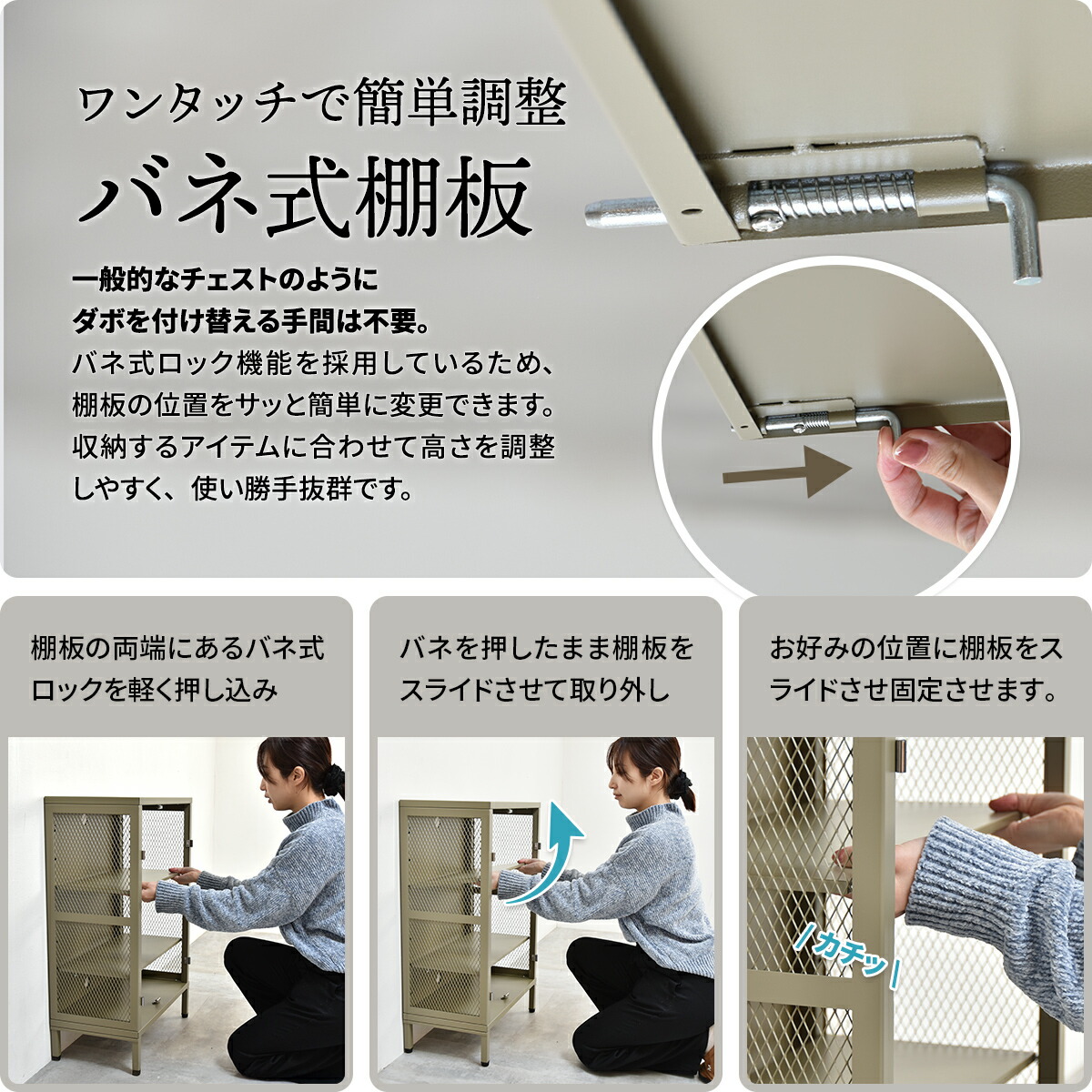 ワンタッチで簡単調整
バネ式棚板

一般的なチェストのように
ダボを付け替える手間は不要。
バネ式ロック機能を採用しているため、棚板の位置をサッと簡単に変更できます。収納するアイテムに合わせて高さを調整しやすく、使い勝手抜群です。

棚板の両端にあるバネ式ロックを軽く押し込み

バネを押したまま棚板をスライドさせて取り外し

お好みの位置に棚板をスライドさせ固定させます。

カチッ