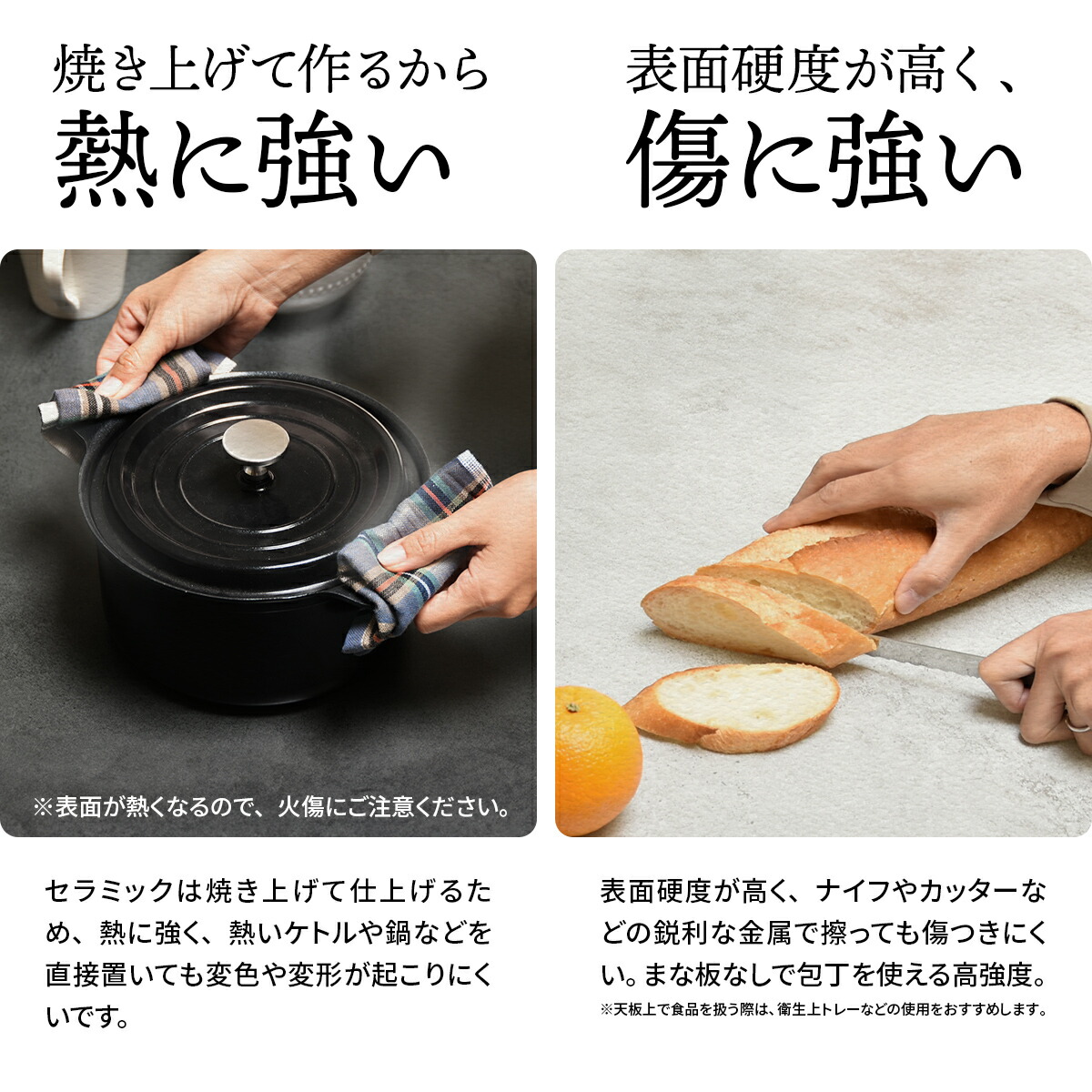 焼き上げて作るから
熱に強い

※表面が熱くなるので、火傷にご注意ください。

セラミックは焼き上げて仕上げるため、熱に強く、熱いケトルや鍋などを直接置いても変色や変形が起こりにくいです。

表面硬度が高く、
傷に強い

表面硬度が高く、ナイフやカッターなどの鋭利な金属で擦っても傷つきにくい。まな板なしで包丁を使える高強度。

※天板上で食品を扱う際は、衛生上トレーなどの使用をおすすめします。