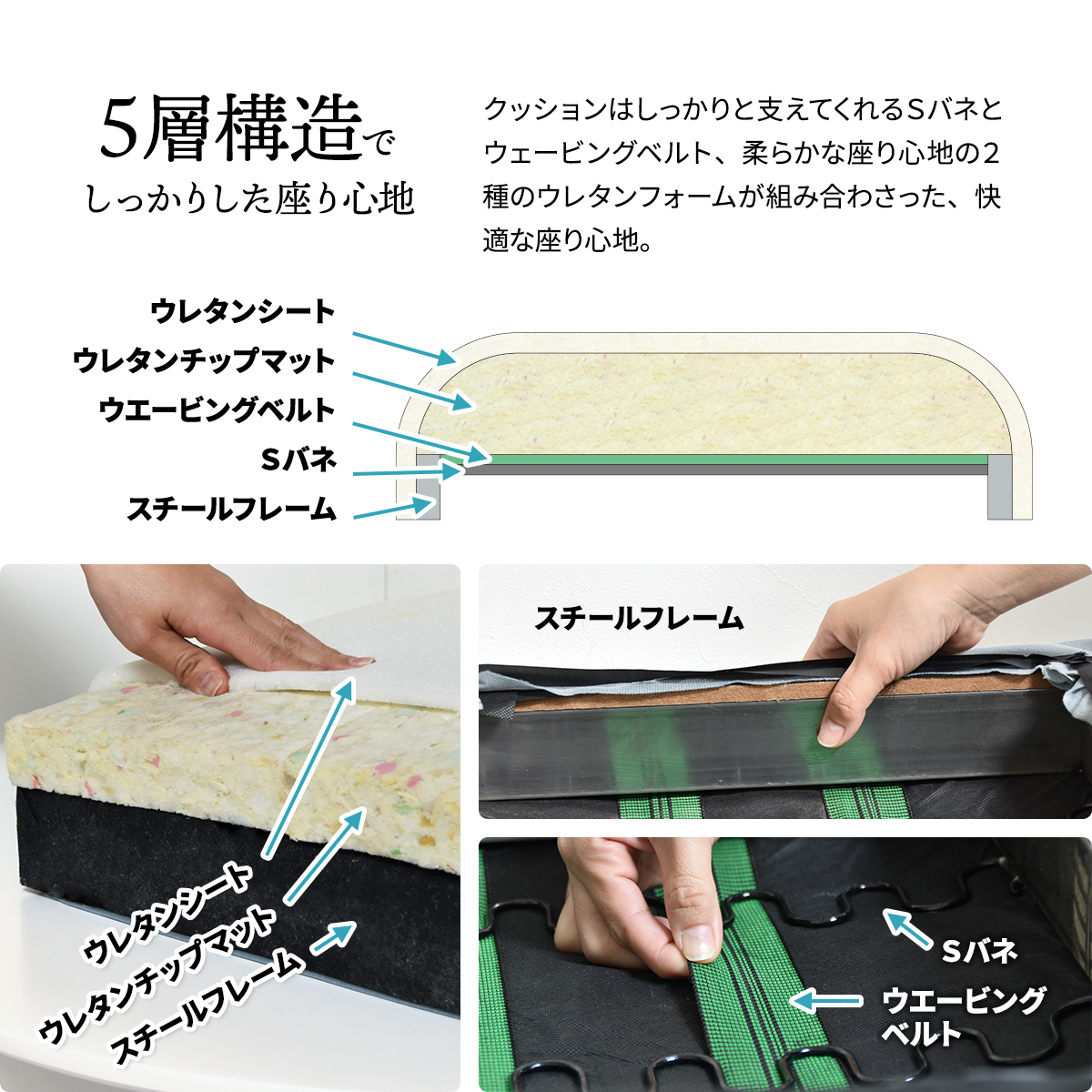 5層構造で
しっかりした座り心地

クッションはしっかりと支えてくれるSバネとウェービングベルト、柔らかな座り心地の2種のウレタンフォームが組み合わさった、快適な座り心地。

ウレタンシート
ウレタンチップマット
ウエービングベルト
Sバネ
スチールフレーム

ウレタンシート
ウレタンチップマット
スチールフレーム

スチールフレーム

Sバネ
ウエービングベルト