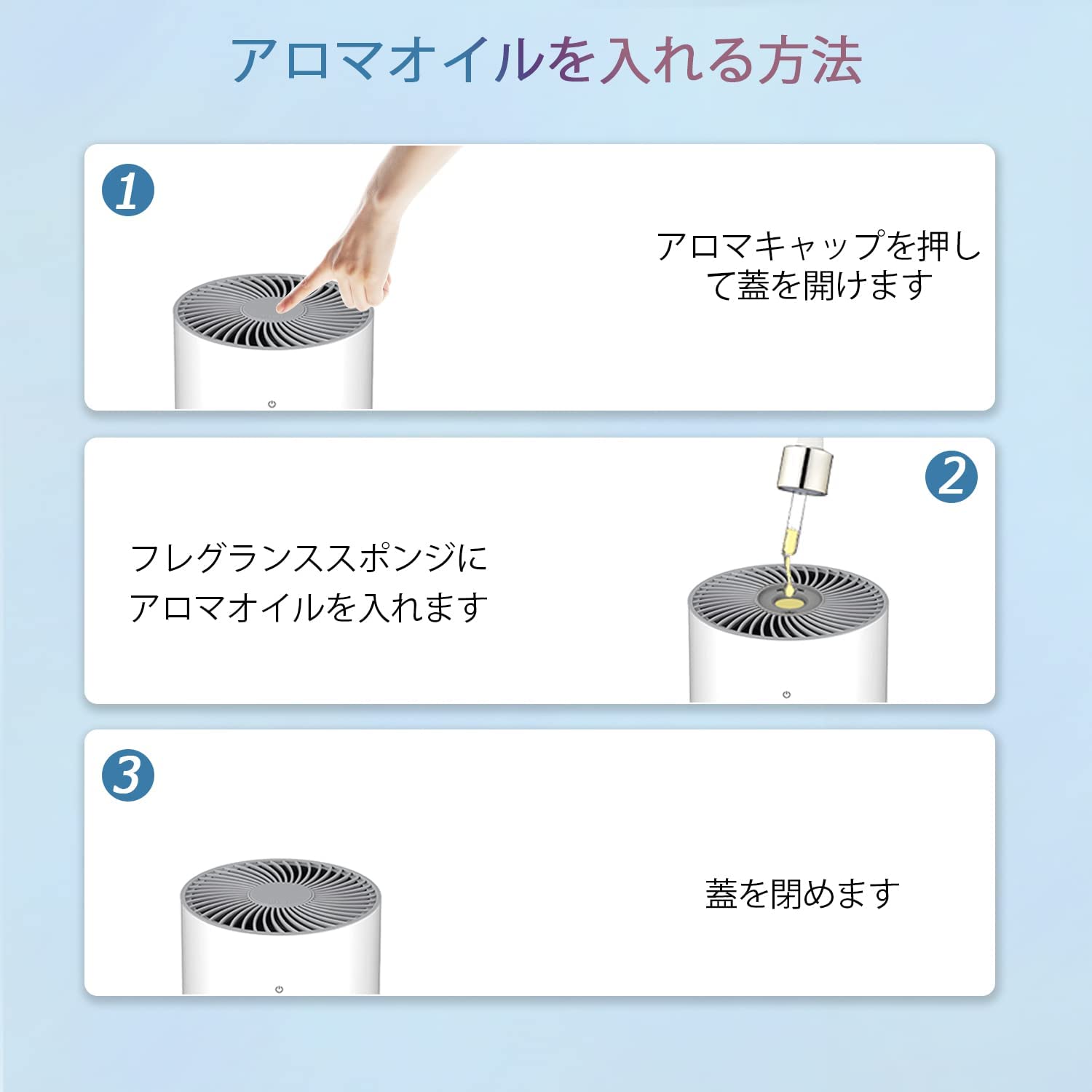 アロマオイルを入れる方法

1

アロマキャップを押して蓋を開けます

2

フレグランススポンジにアロマオイルを入れます

3

蓋を閉めます