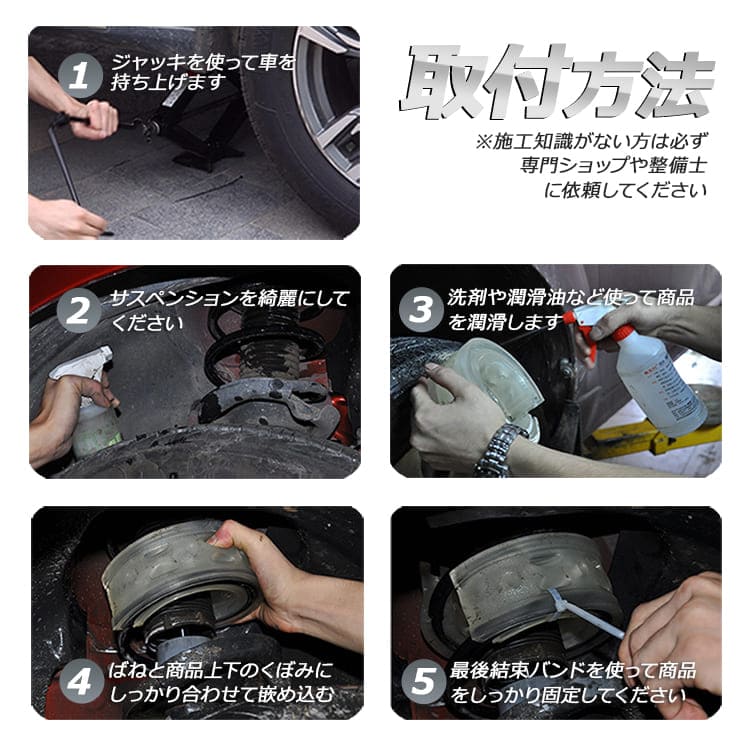 1 ジャッキを使って車を持ち上げます

取付方法

※施工知識がない方は必ず専門ショップや整備士に依頼してください

2 サスペンションを綺麗にしてください

3 洗剤や潤滑油など使って商品を潤滑します

4 ばねと商品上下のくぼみにしっかり合わせて嵌め込む

5 最後結束バンドを使って商品をしっかり固定してください