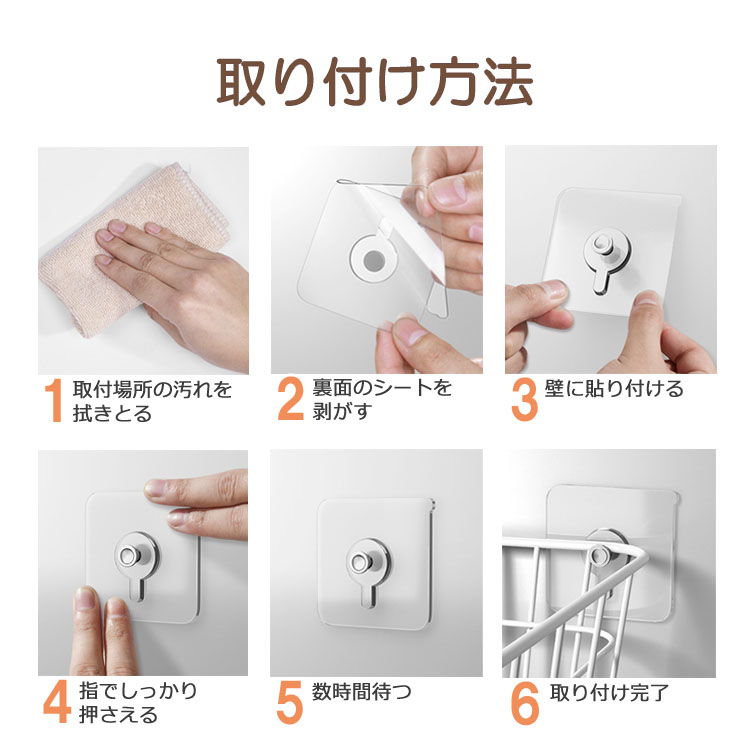 取り付け方法

1 取付場所の汚れを拭きとる

2 裏面のシートを剥がす

3 壁に貼り付ける

4 指でしっかり押さえる

5 数時間待つ

6 取り付け完了