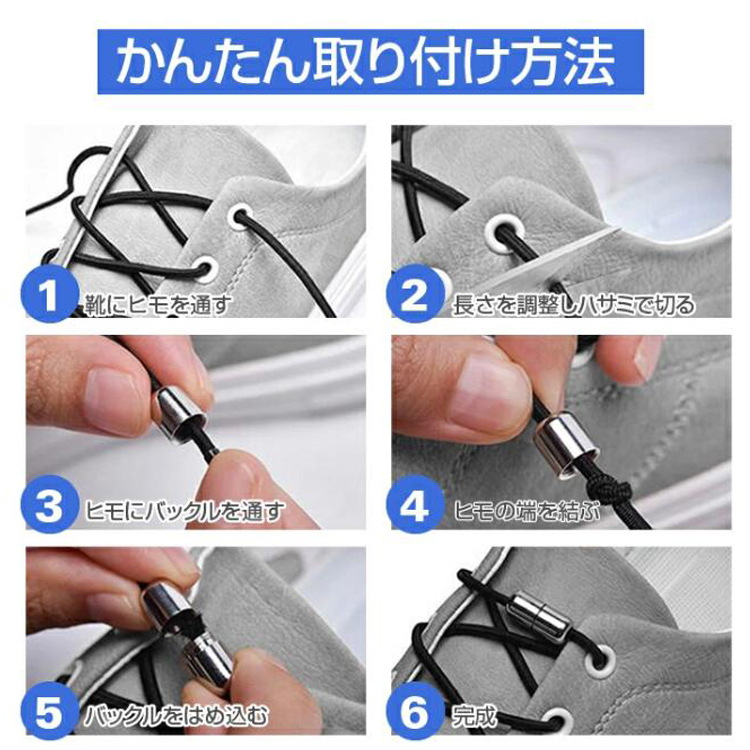 かんたん取り付け方法

1 靴にヒモを通す

2 長さを調整しハサミで切る

3 ヒモにバックルを通す

4 ヒモの端を結ぶ

5 バックルをはめ込む

6 完成