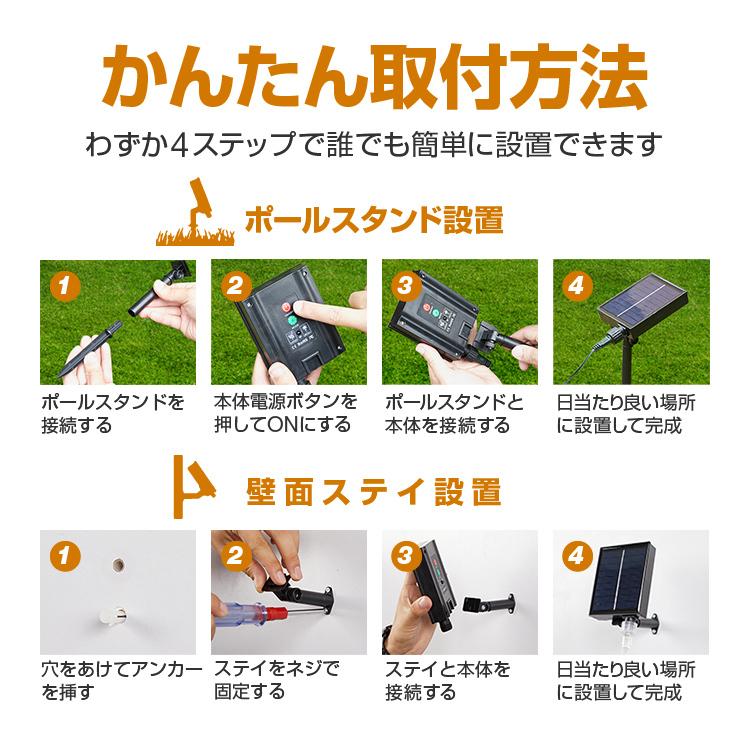 かんたん取付方法

わずか4ステップで誰でも簡単に設置できます

ポールスタンド設置

1
ポールスタンドを接続する

2
本体電源ボタンを押してONにする

3
ポールスタンドと本体を接続する

4
日当たり良い場所に設置して完成

壁面ステイ設置

1
穴をあけてアンカーを挿す

2
ステイをネジで固定する

3
ステイと本体を接続する

4
日当たり良い場所に設置して完成