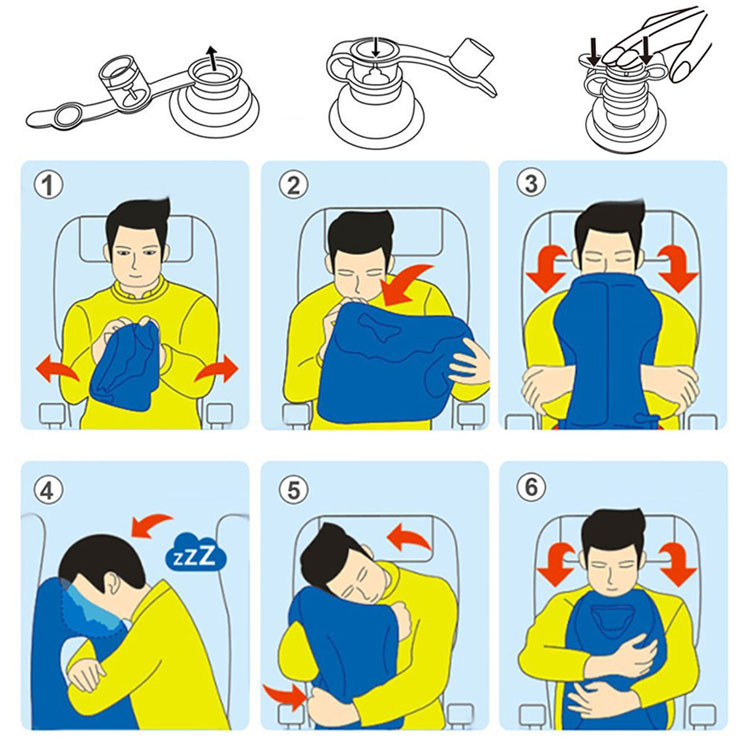 1

2

3

4

zZZ

5

6