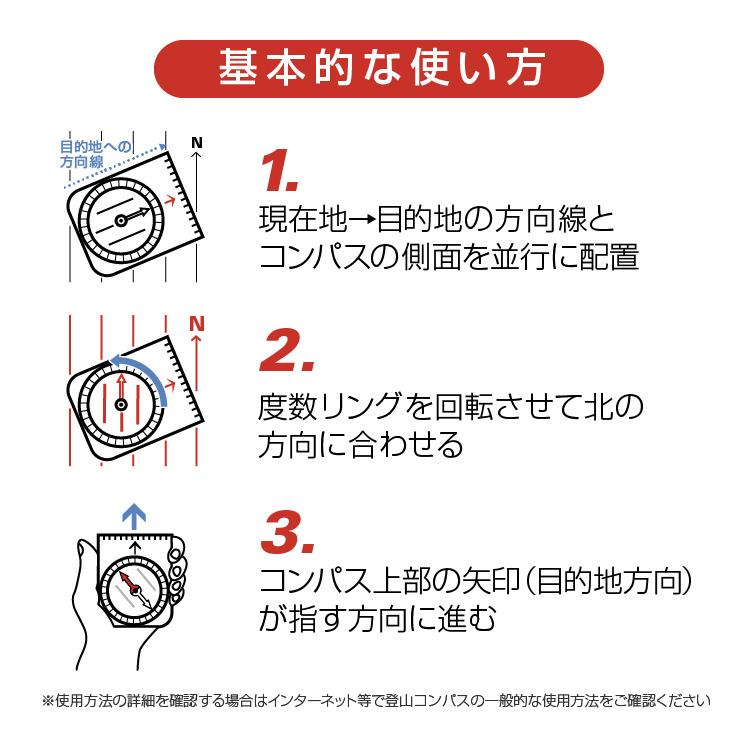 基本的な使い方

目的地への方向線

N

1.
現在地→目的地の方向線とコンパスの側面を並行に配置

N

2.
度数リングを回転させて北の方向に合わせる

3.
コンパス上部の矢印(目的地方向)が指す方向に進む

※使用方法の詳細を確認する場合はインターネット等で登山コンパスの一般的な使用方法をご確認ください