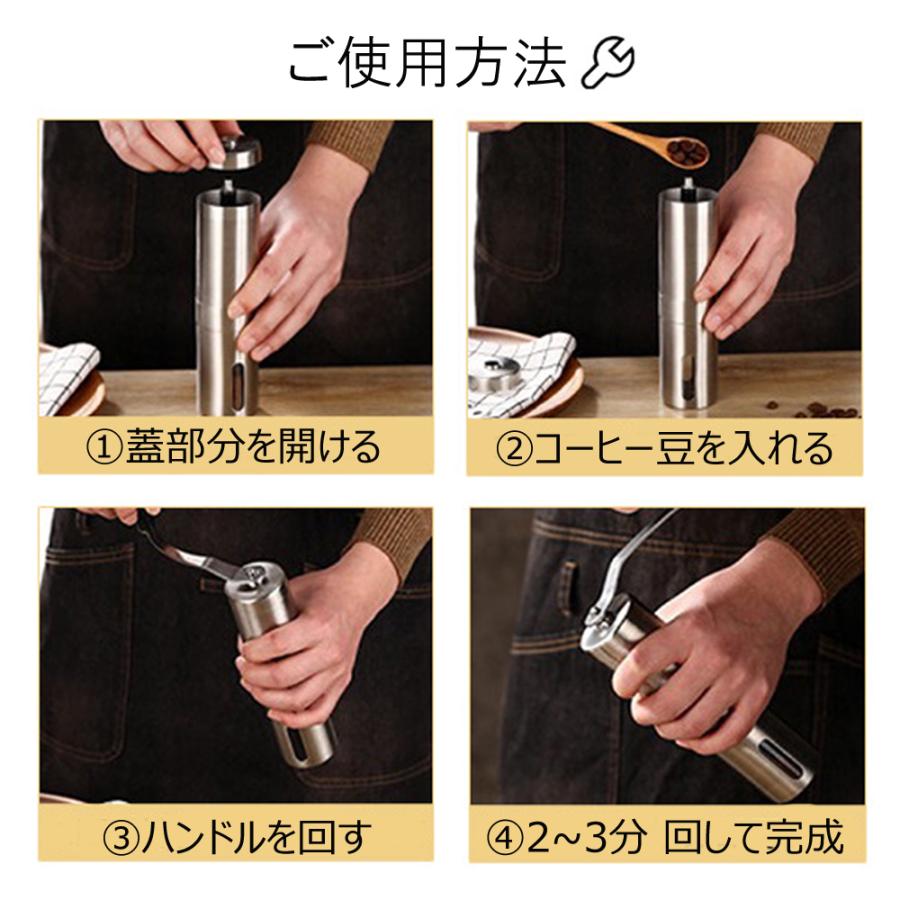 ご使用方法

①蓋部分を開ける

②コーヒー豆を入れる

③ハンドルを回す

④2~3分 回して完成