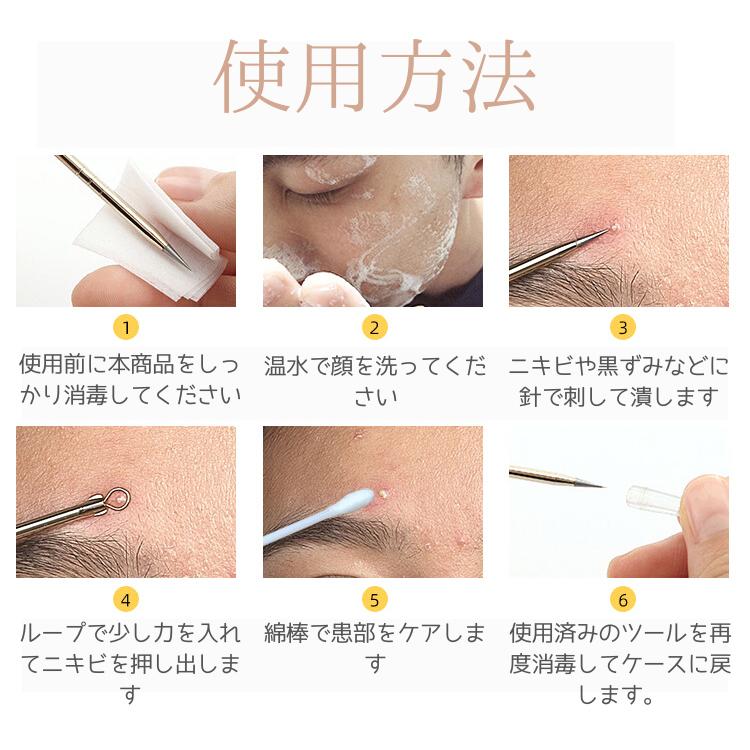 使用方法

1
使用前に本商品をしっかり消毒してください

2
温水で顔を洗ってください

3
ニキビや黒ずみなどに針で刺して潰します

4
ループで少し力を入れてニキビを押し出します

5
綿棒で患部をケアします

6
使用済みのツールを再度消毒してケースに戻します。