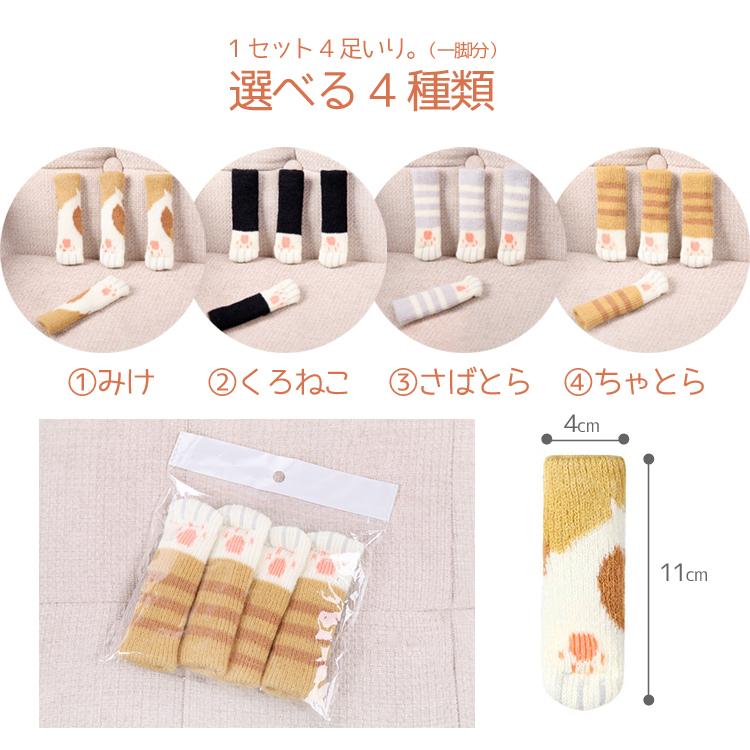 １セット４足いり。（一脚分）
選べる４種類

①みけ　②くろねこ　③さばとら　④ちゃとら

4cm

11cm