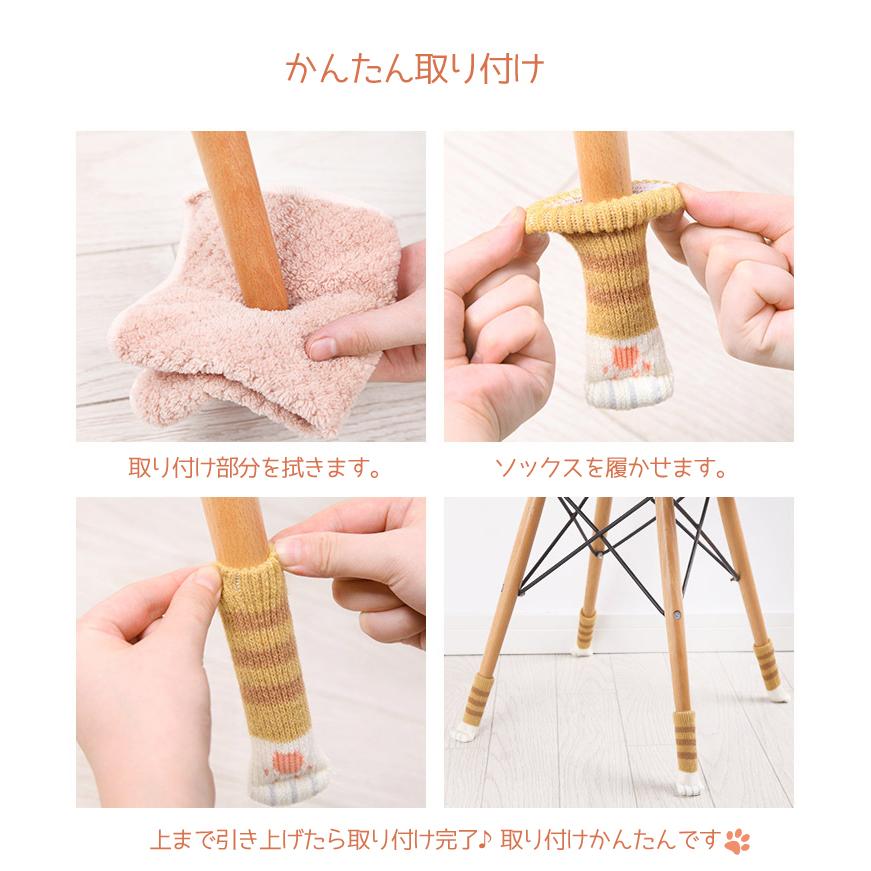 かんたん取り付け

取り付け部分を拭きます。

ソックスを履かせます。

上まで引き上げたら取り付け完了♪ 取り付けかんたんです