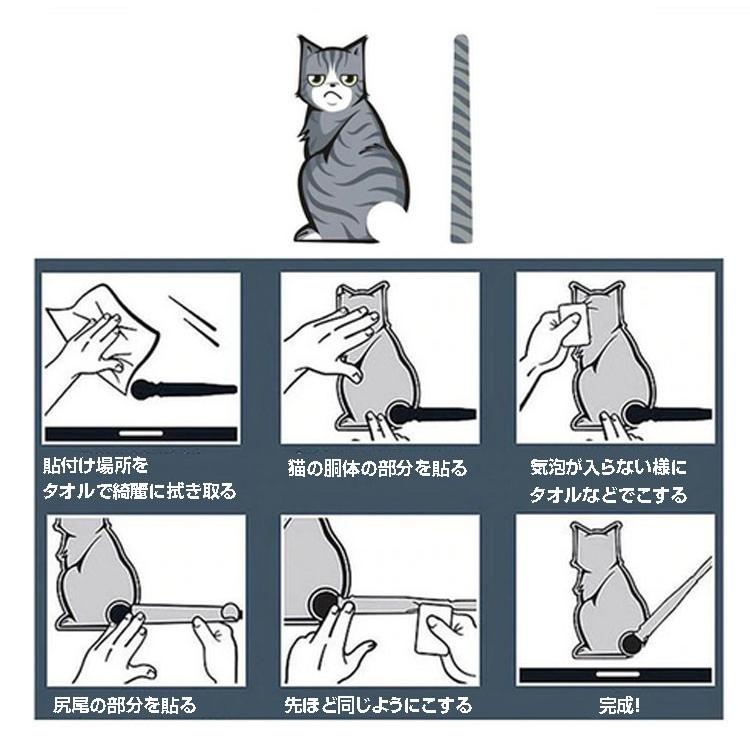 貼付け場所を
タオルで綺麗に拭き取る

猫の胴体の部分を貼る

気泡が入らない様に
タオルなどでこする

尻尾の部分を貼る

先ほど同じようにこする

完成!