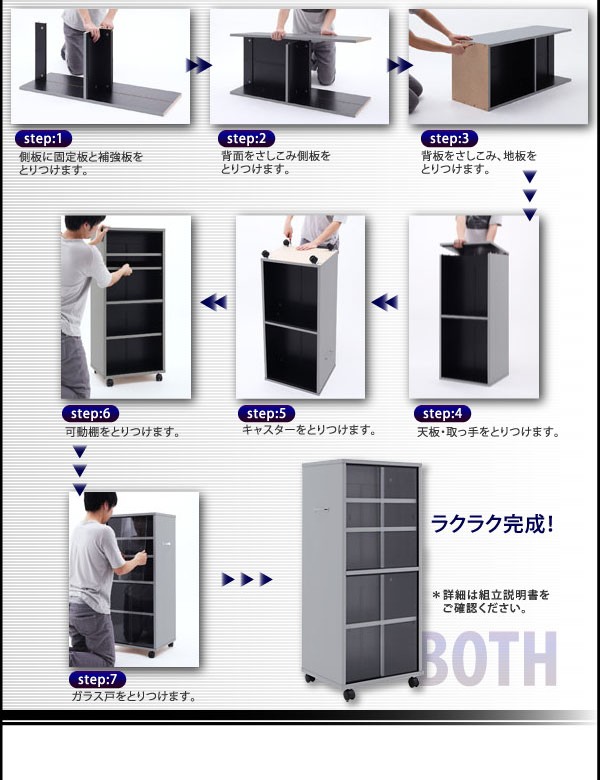 step:1
側板に固定板と補強板をとりつけます。

step:2
背面をさしこみ側板をとりつけます。

step:3
背板をさしこみ、地板をとりつけます。

step:4
天板・取っ手をとりつけます。

step:5
キャスターをとりつけます。

step:6
可動棚をとりつけます。

step:7
ガラス戸をとりつけます。

ラクラク完成!

＊詳細は組立説明書をご確認ください。

BOTH