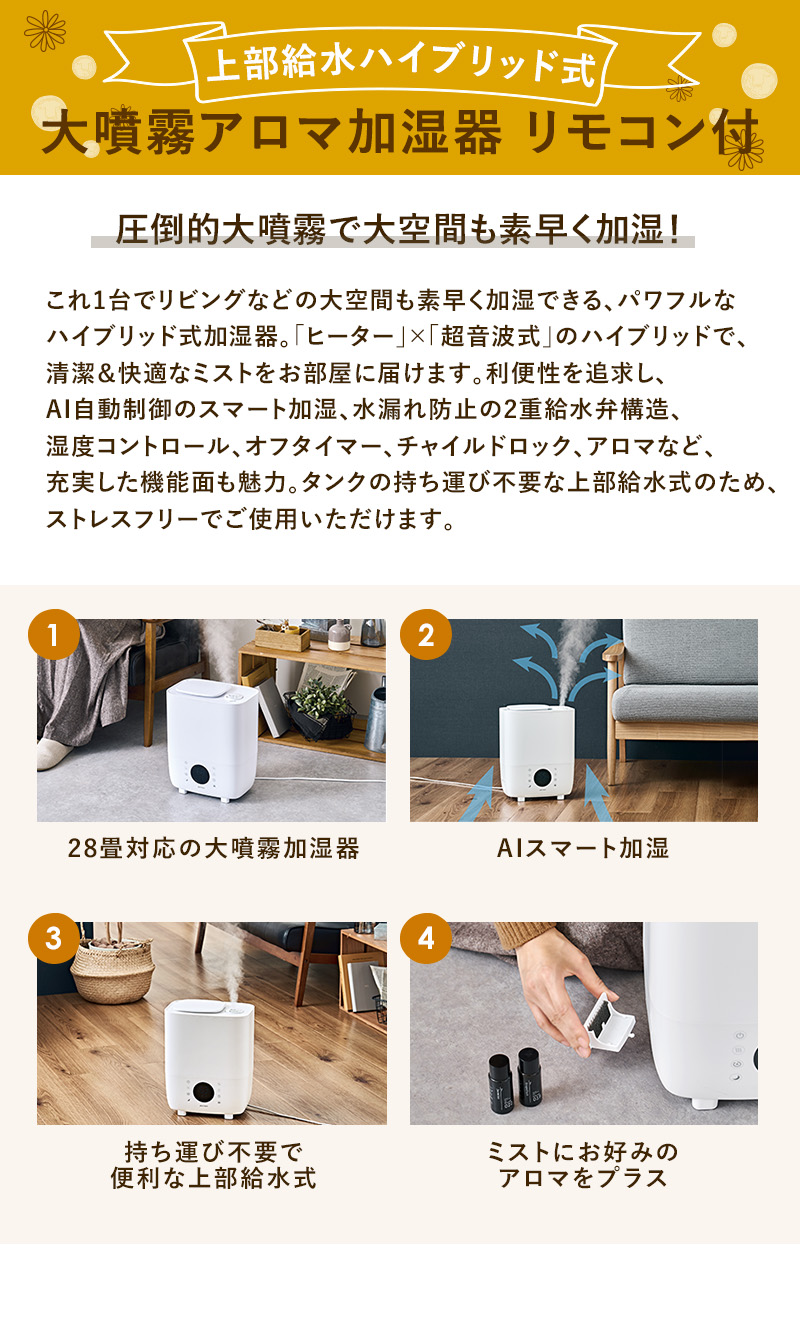 上部給水ハイブリッド式
大噴霧アロマ加湿器 リモコン付

圧倒的大噴霧で大空間も素早く加湿！

これ1台でリビングなどの大空間も素早く加湿できる、パワフルなハイブリッド式加湿器。「ヒーター」×「超音波式」のハイブリッドで、清潔＆快適なミストをお部屋に届けます。利便性を追求し、AI自動制御のスマート加湿、水漏れ防止の2重給水弁構造、湿度コントロール、オフタイマー、チャイルドロック、アロマなど、充実した機能面も魅力。タンクの持ち運び不要な上部給水式のため、ストレスフリーでご使用いただけます。

1
28畳対応の大噴霧加湿器

2
AIスマート加湿

3
持ち運び不要で
便利な上部給水式

4
ミストにお好みの
アロマをプラス