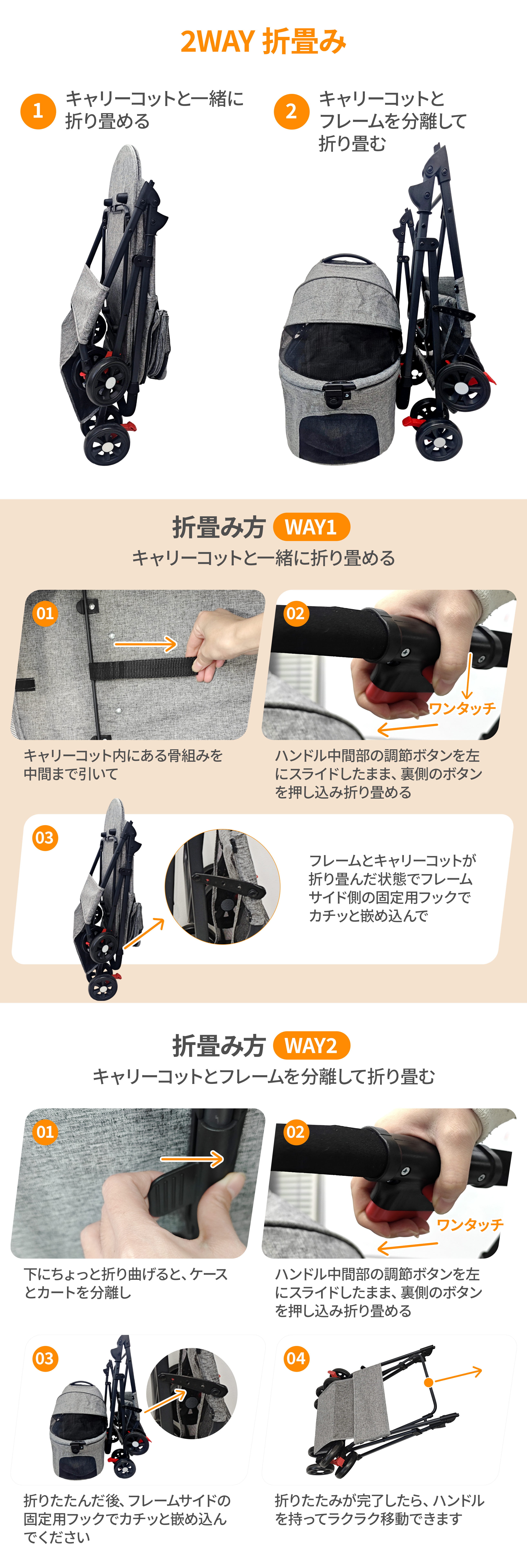 2WAY 折畳み

1 キャリーコットと一緒に折り畳める

2 キャリーコットとフレームを分離して折り畳む

折畳み方 WAY1
キャリーコットと一緒に折り畳める

01
キャリーコット内にある骨組みを中間まで引いて

02
ワンタッチ
ハンドル中間部の調節ボタンを左にスライドしたまま、裏側のボタンを押し込み折り畳める

03
フレームとキャリーコットが折り畳んだ状態でフレームサイド側の固定用フックでカチッと嵌め込んで

折畳み方 WAY2
キャリーコットとフレームを分離して折り畳む

01
下にちょっと折り曲げると、ケースとカートを分離し

02
ワンタッチ
ハンドル中間部の調節ボタンを左にスライドしたまま、裏側のボタンを押し込み折り畳める

03
折りたたんだ後、フレームサイドの固定用フックでカチッと嵌め込んでください

04
折りたたみが完了したら、ハンドルを持ってラクラク移動できます