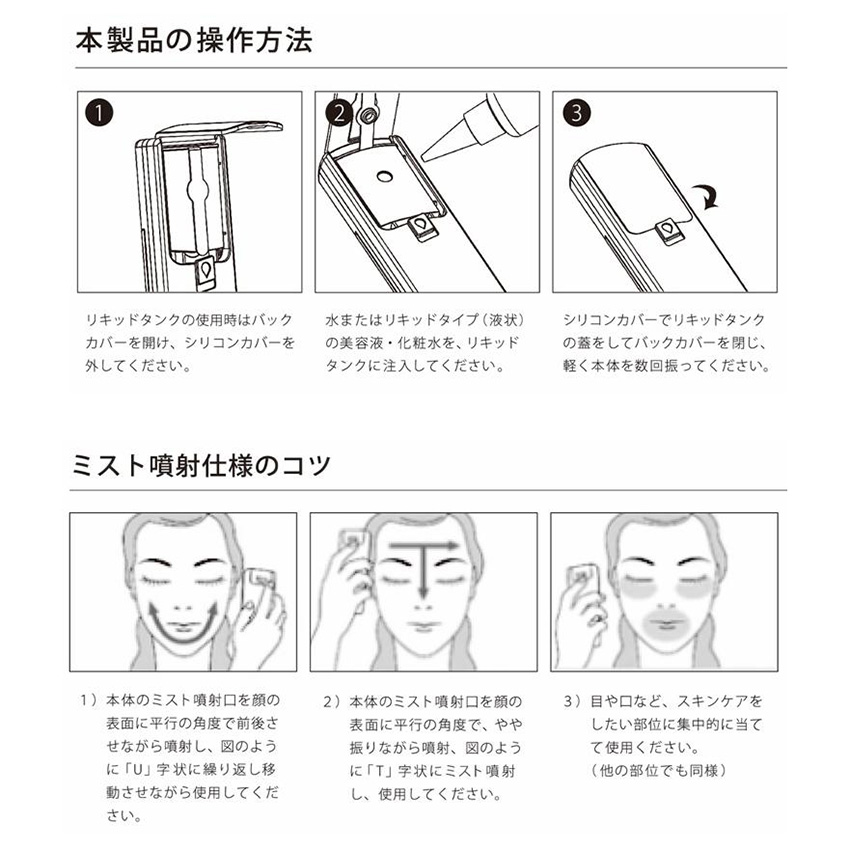 本製品の操作方法

1

リキッドタンクの使用時はバックカバーを開け、シリコンカバーを外してください。

2

水またはリキッドタイプ（液状）の美容液・化粧水を、リキッドタンクに注入してください。

3

シリコンカバーでリキッドタンクの蓋をしてバックカバーを閉じ、軽く本体を数回振ってください。

ミスト噴射仕様のコツ

1）本体のミスト噴射口を顔の表面に平行の角度で前後させながら噴射し、図のように「U」字状に繰り返し移動させながら使用してください。

2）本体のミスト噴射口を顔の表面に平行の角度で、やや振りながら噴射、図のように「T」字状にミスト噴射し、使用してください。

3）目や口など、スキンケアをしたい部位に集中的に当てて使用ください。
（他の部位でも同様）