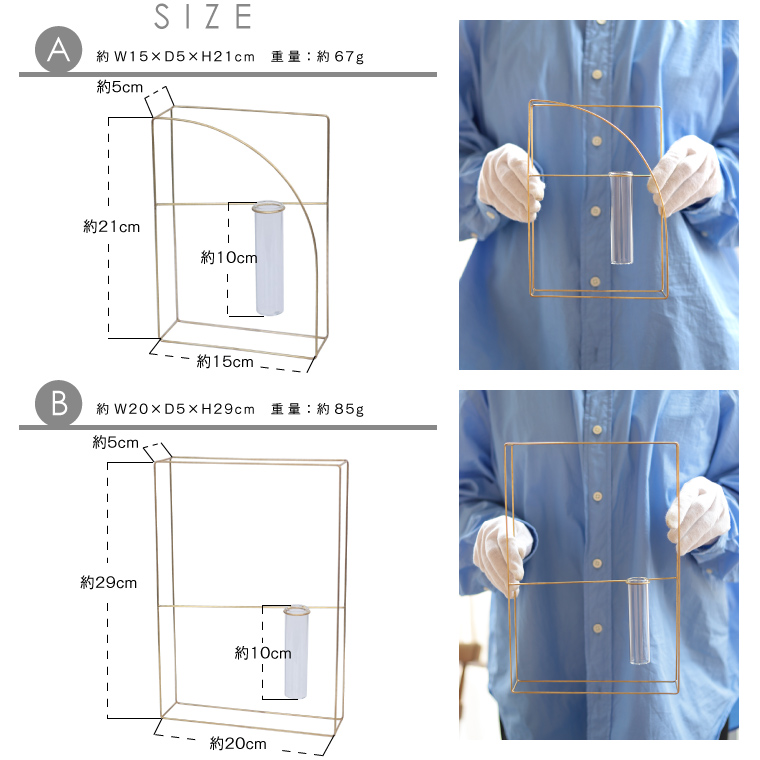 SIZE

A 約 W15×D5×H21cm 重量：約 67g

約5cm
約21cm
約10cm
約15cm

B 約 W20×D5×H29cm 重量：約 85g

約5cm
約29cm
約10cm
約20cm