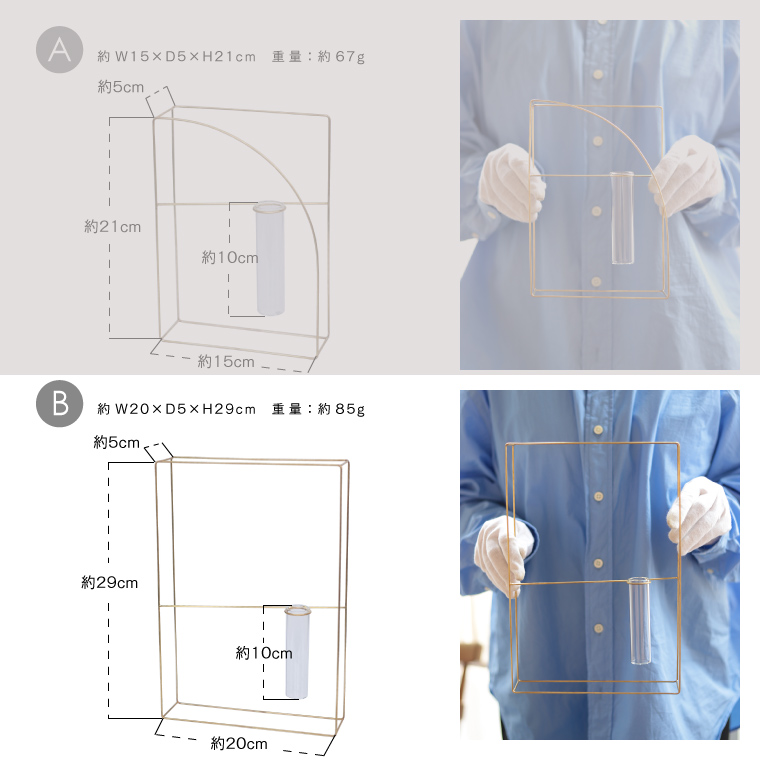 A

約 W15×D5×H21cm　重量：約 67g

約5cm

約21cm

約10cm

約15cm

B

約 W20×D5×H29cm　重量：約 85g

約5cm

約29cm

約10cm

約20cm