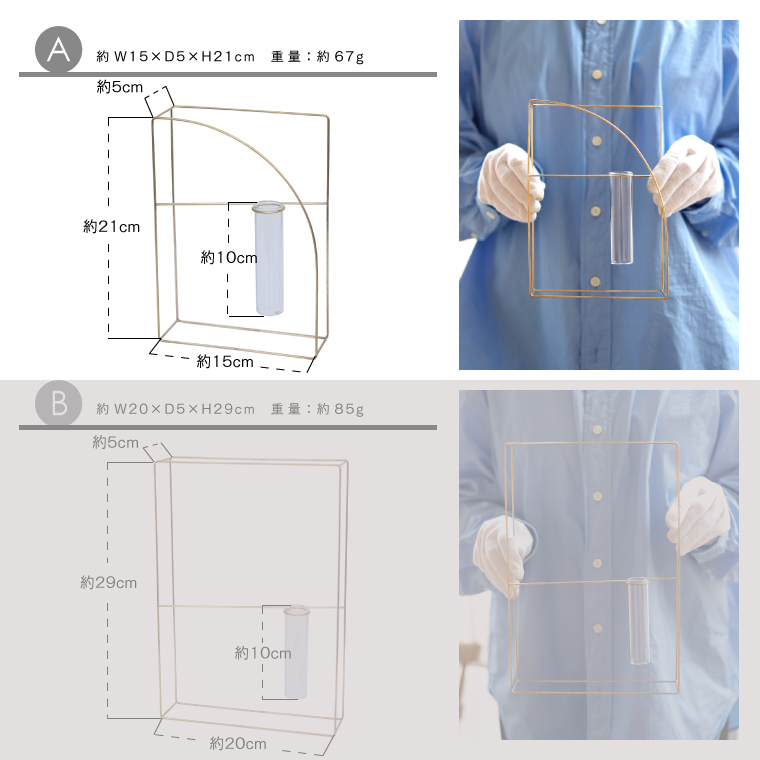 A 約 W15×D5×H21cm 重量：約 67g

約5cm

約21cm

約10cm

約15cm

B 約 W20×D5×H29cm 重量：約 85g

約5cm

約29cm

約10cm

約20cm