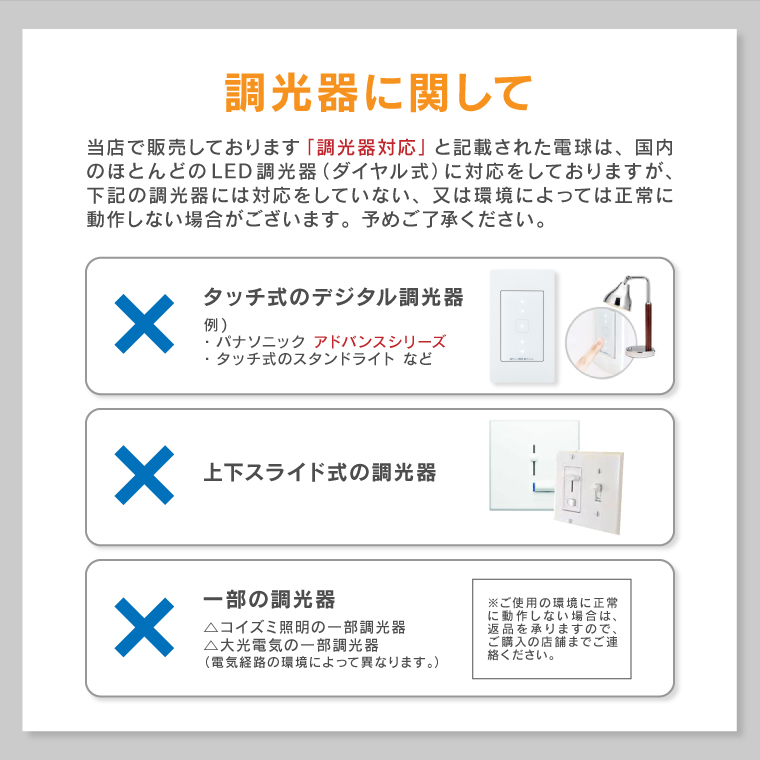 調光器に関して

当店で販売しております「調光器対応」と記載された電球は、国内のほとんどのLED調光器（ダイヤル式）に対応をしておりますが、下記の調光器には対応をしていない、又は環境によっては正常に動作しない場合がございます。予めご了承ください。

タッチ式のデジタル調光器
例）
・パナソニック アドバンスシリーズ
・タッチ式のスタンドライト など

上下スライド式の調光器

一部の調光器
△コイズミ照明の一部調光器
△大光電気の一部調光器
（電気経路の環境によって異なります。）

※ご使用の環境に正常に動作しない場合は、返品を承りますので、ご購入の店舗までご連絡ください。