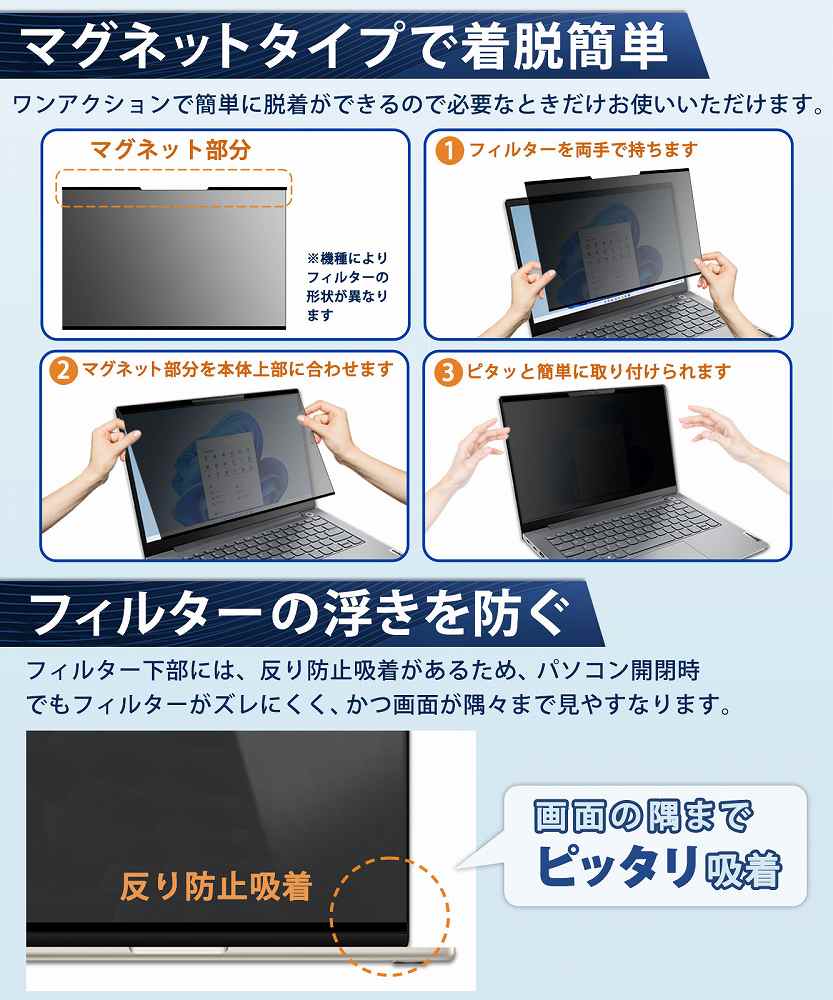 マグネットタイプで着脱簡単

ワンアクションで簡単に脱着ができるので必要なときだけお使いいただけます。

マグネット部分

※機種によりフィルターの形状が異なります

1 フィルターを両手で持ちます

2 マグネット部分を本体上部に合わせます

3 ピタッと簡単に取り付けられます

フィルターの浮きを防ぐ

フィルター下部には、反り防止吸着があるため、パソコン開閉時でもフィルターがズレにくく、かつ画面が隅々まで見やすなります。

反り防止吸着

画面の隅まで
ピッタリ吸着