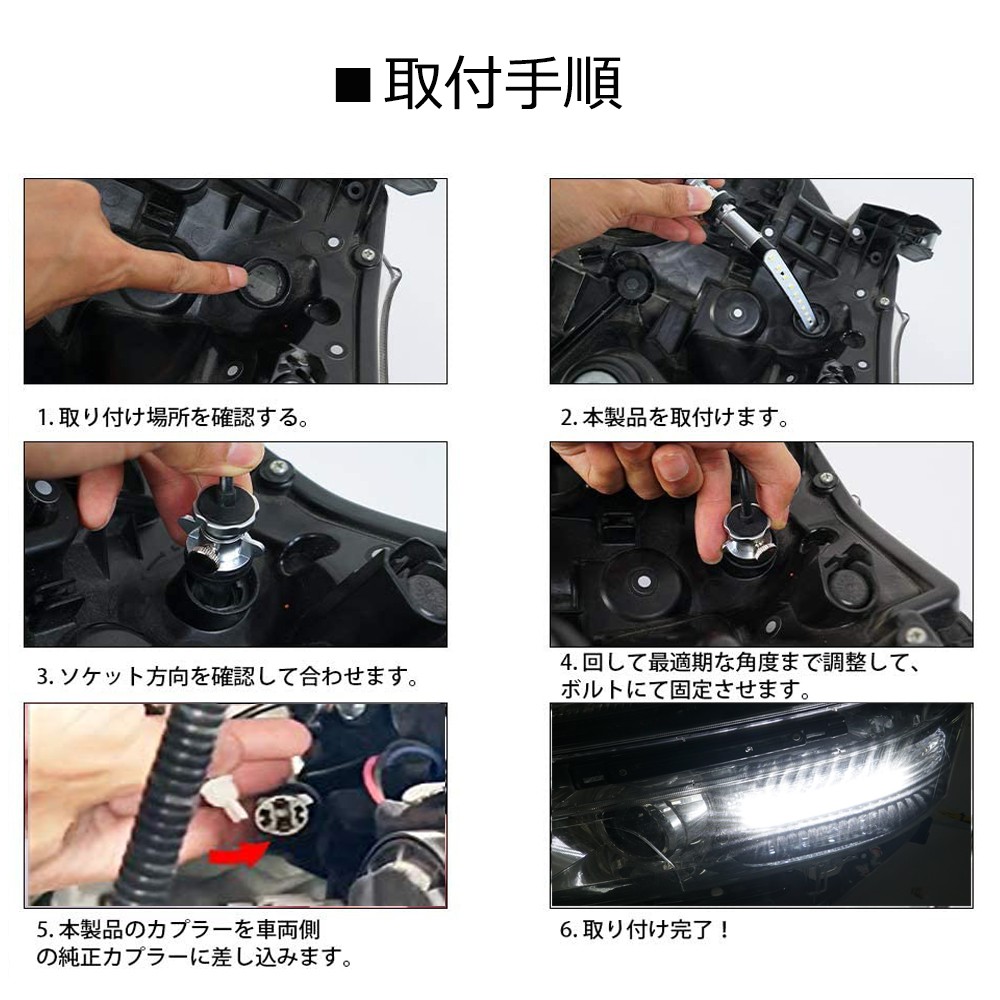 ■取付手順

1. 取り付け場所を確認する。

2. 本製品を取付けます。

3. ソケット方向を確認して合わせます。

4. 回して最適期な角度まで調整して、ボルトにて固定させます。

5. 本製品のカプラーを車両側の純正カプラーに差し込みます。

6. 取り付け完了！