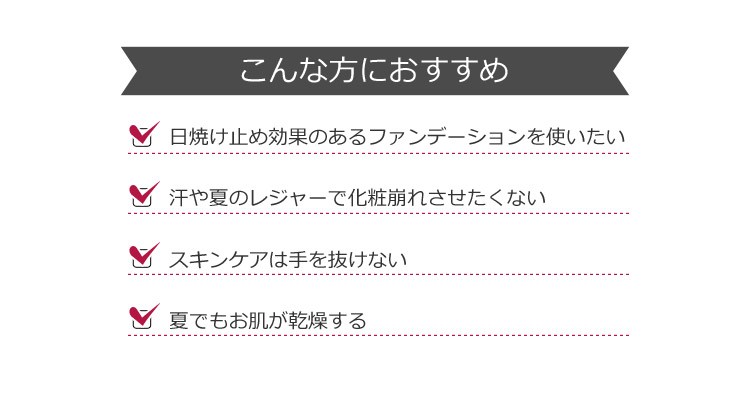 こんな方におすすめ

☑ 日焼け止め効果のあるファンデーションを使いたい

☑ 汗や夏のレジャーで化粧崩れさせたくない

☑ スキンケアは手を抜けない

☑ 夏でもお肌が乾燥する