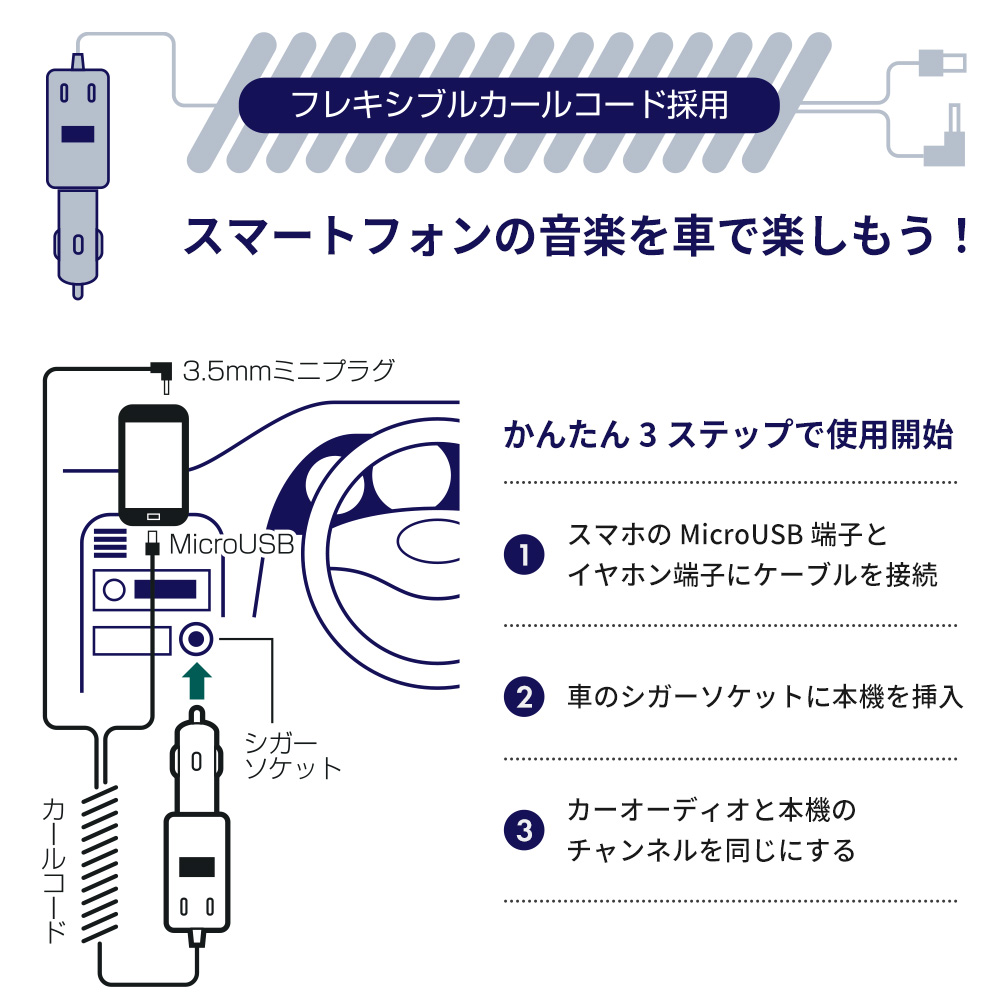 フレキシブルカールコード採用

スマートフォンの音楽を車で楽しもう！

3.5mmミニプラグ

MicroUSB

シガーソケット

カールコード

かんたん 3 ステップで使用開始

1 スマホの MicroUSB 端子とイヤホン端子にケーブルを接続

2 車のシガーソケットに本機を挿入

3 カーオーディオと本機のチャンネルを同じにする