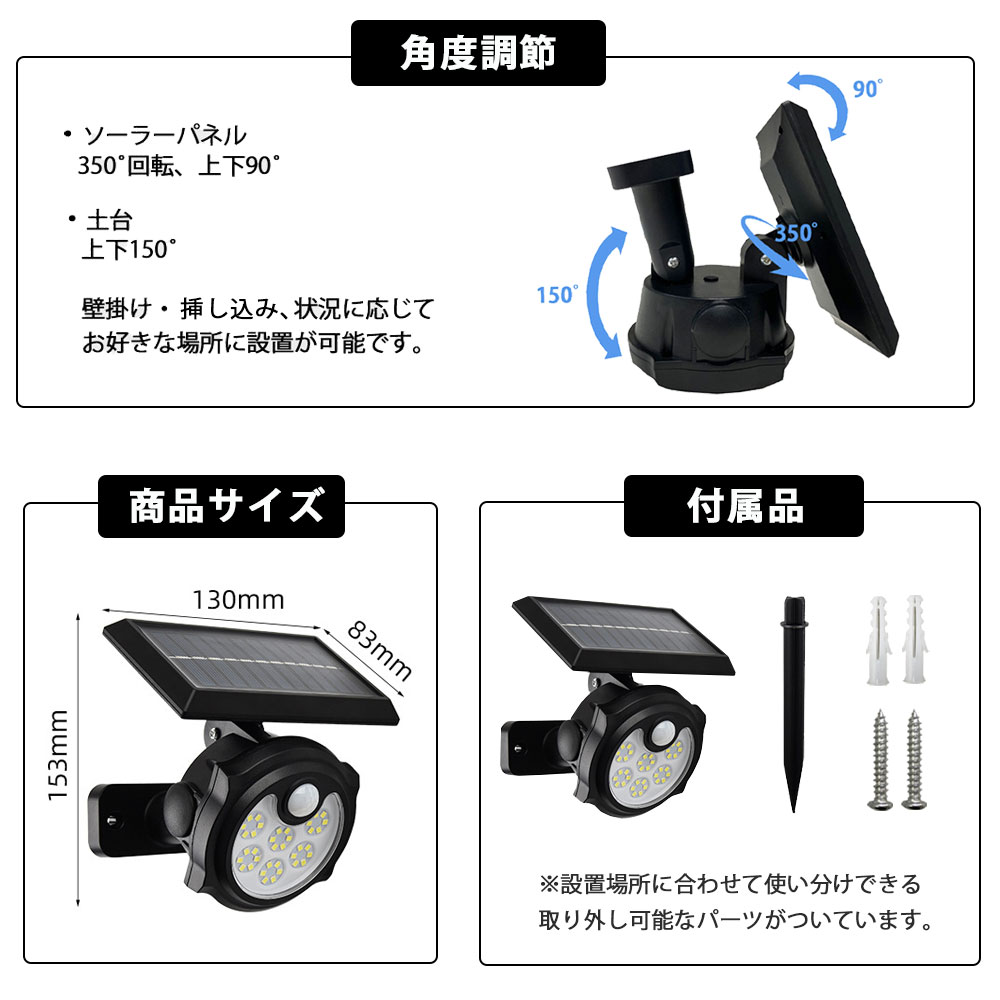 角度調節

・ソーラーパネル
350°回転、上下90°

・土台
上下150°

壁掛け・挿し込み、状況に応じてお好きな場所に設置が可能です。

90°

350°

150°

商品サイズ

130mm

83mm

153mm

付属品

※設置場所に合わせて使い分けできる取り外し可能なパーツがついています。