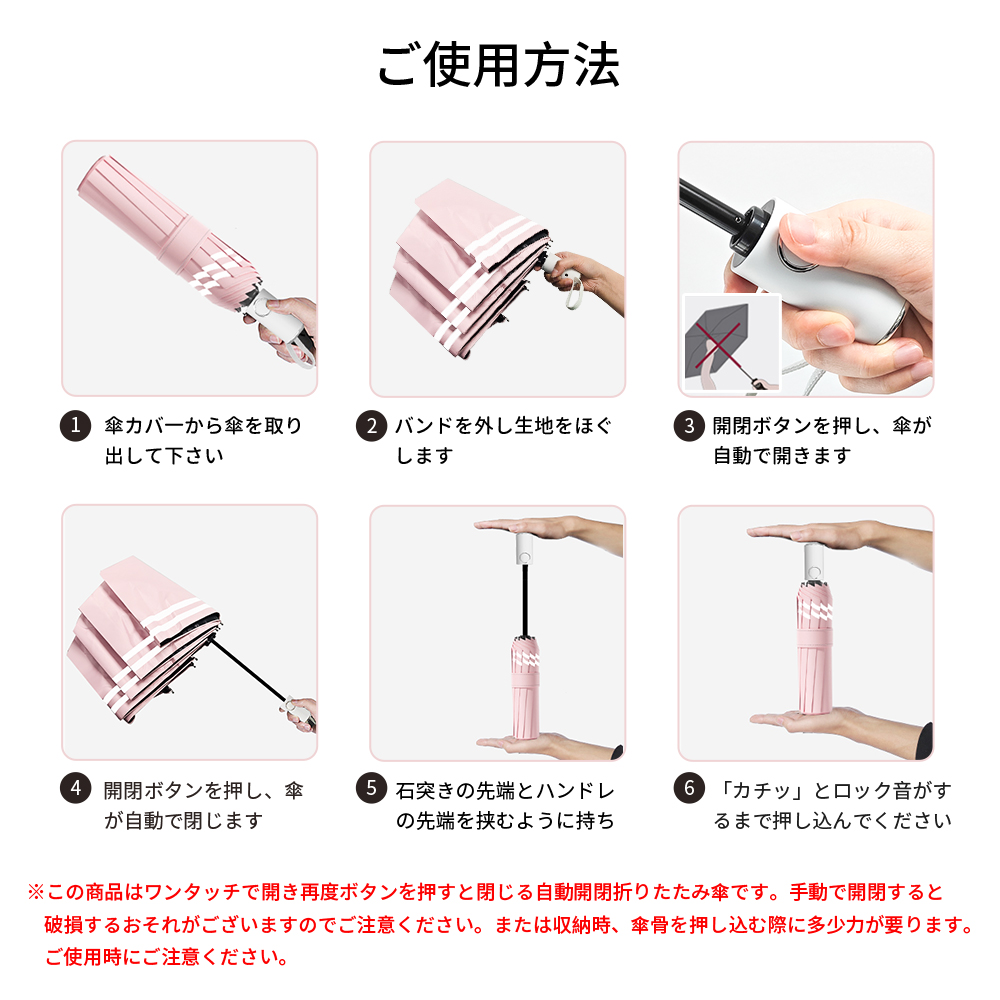 ご使用方法

1 傘カバーから傘を取り出して下さい

2 バンドを外し生地をほぐします

3 開閉ボタンを押し、傘が自動で開きます

4 開閉ボタンを押し、傘が自動で閉じます

5 石突きの先端とハンドレの先端を挟むように持ち

6 「カチッ」とロック音がするまで押し込んでください

※この商品はワンタッチで開き再度ボタンを押すと閉じる自動開閉折りたたみ傘です。手動で開閉すると破損するおそれがございますのでご注意ください。または収納時、傘骨を押し込む際に多少力が要ります。ご使用時にご注意ください。